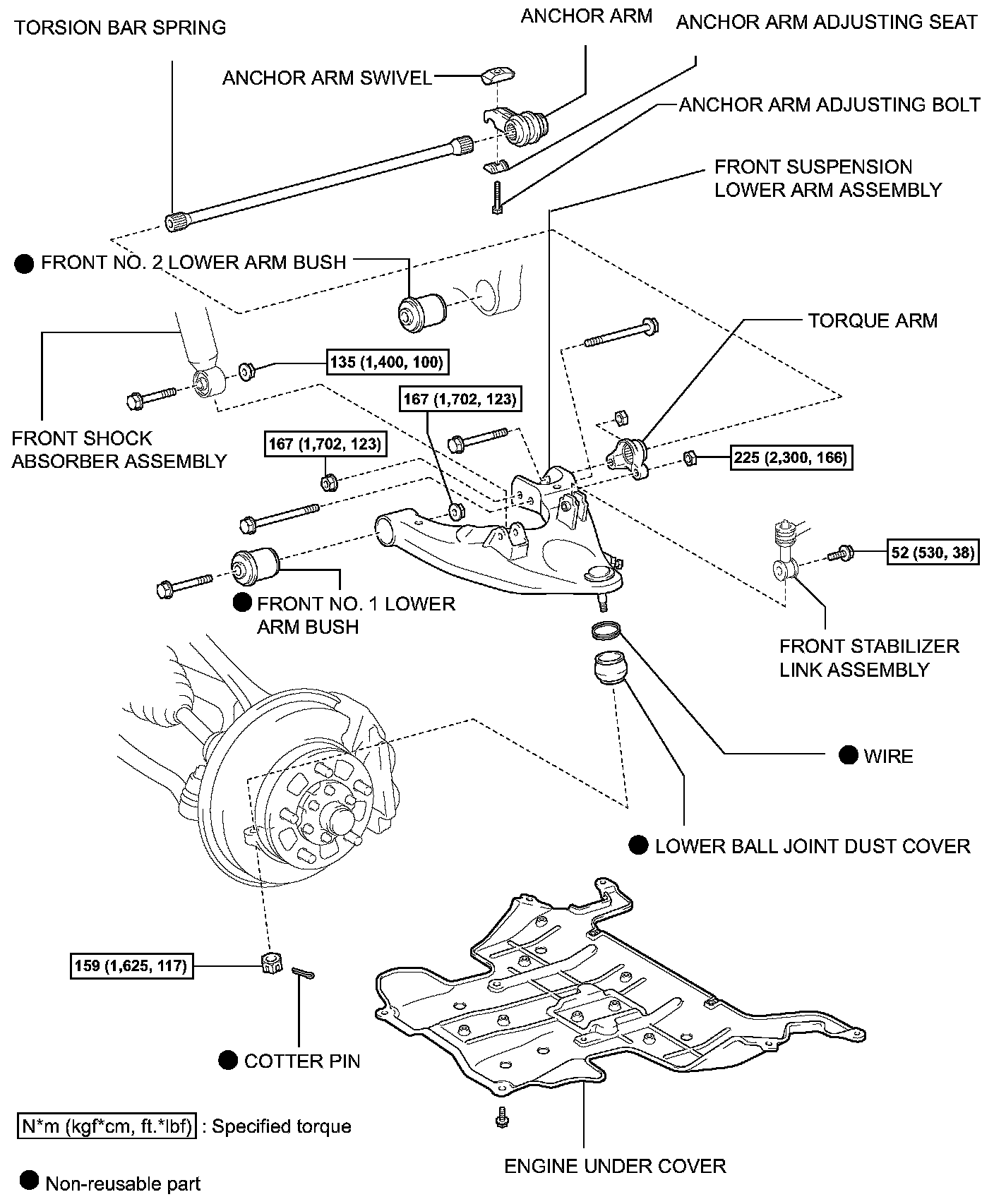 TORSION BAR SPRING

ANCHOR ARM

ANCHOR ARM ADJUSTING SEAT

ANCHOR ARM SWIVEL

ANCHOR ARM ADJUSTING BOLT

FRONT SUSPENSION LOWER ARM ASSEMBLY

● FRONT NO. 2 LOWER ARM BUSH

TORQUE ARM

135 (1,400, 100)

167 (1,702, 123)

FRONT SHOCK ABSORBER ASSEMBLY

167 (1,702, 123)

225 (2,300, 166)

52 (530, 38)

● FRONT NO. 1 LOWER ARM BUSH

FRONT STABILIZER LINK ASSEMBLY

● WIRE

● LOWER BALL JOINT DUST COVER

159 (1,625, 117)

● COTTER PIN

N*m (kgf*cm, ft.*lbf) : Specified torque

ENGINE UNDER COVER

● Non-reusable part