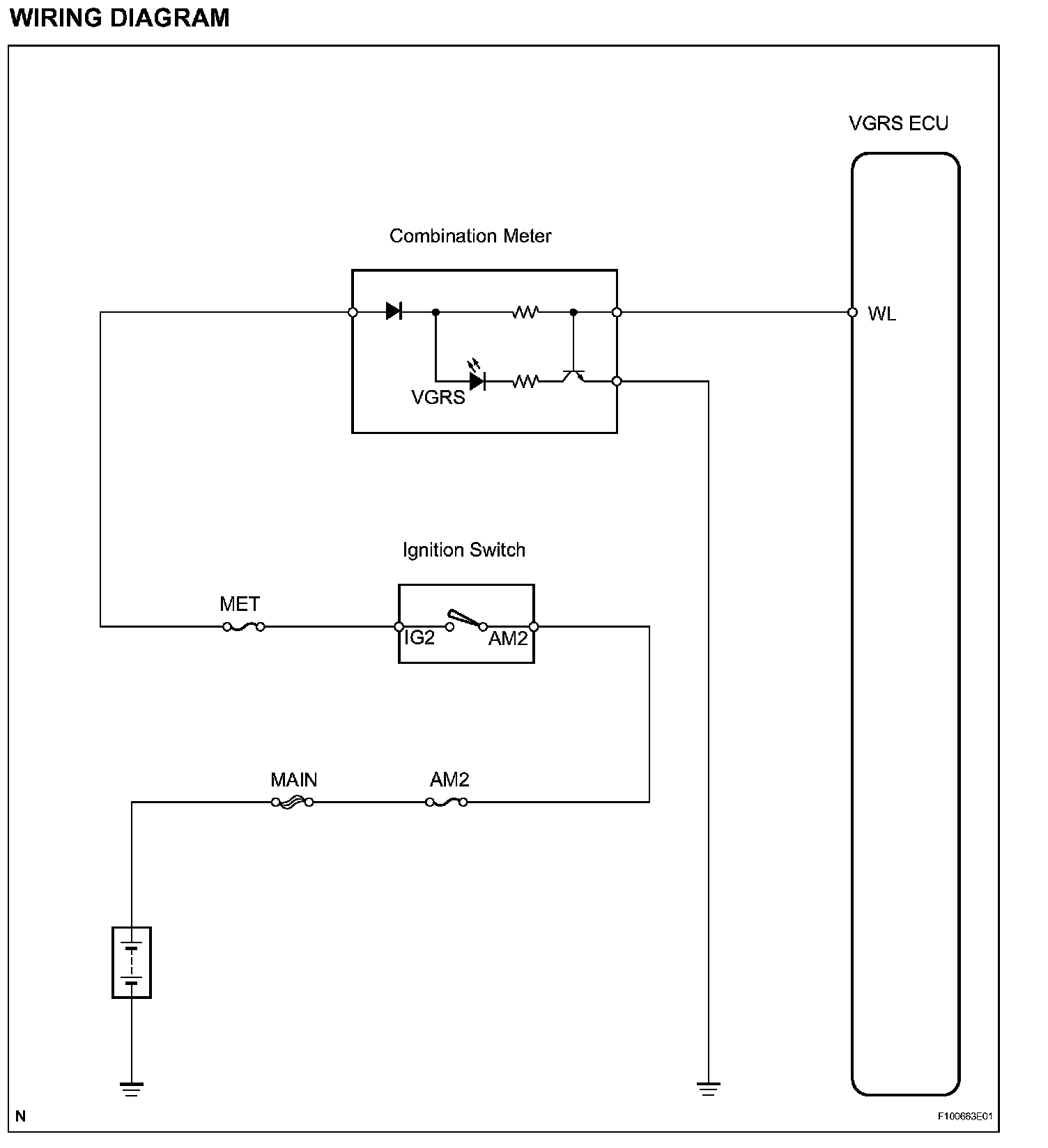 WIRING DIAGRAM

VGRS ECU

Combination Meter

WL

VGRS

Ignition Switch

MET

IG2

AM2

MAIN

AM2

N

F100663E01