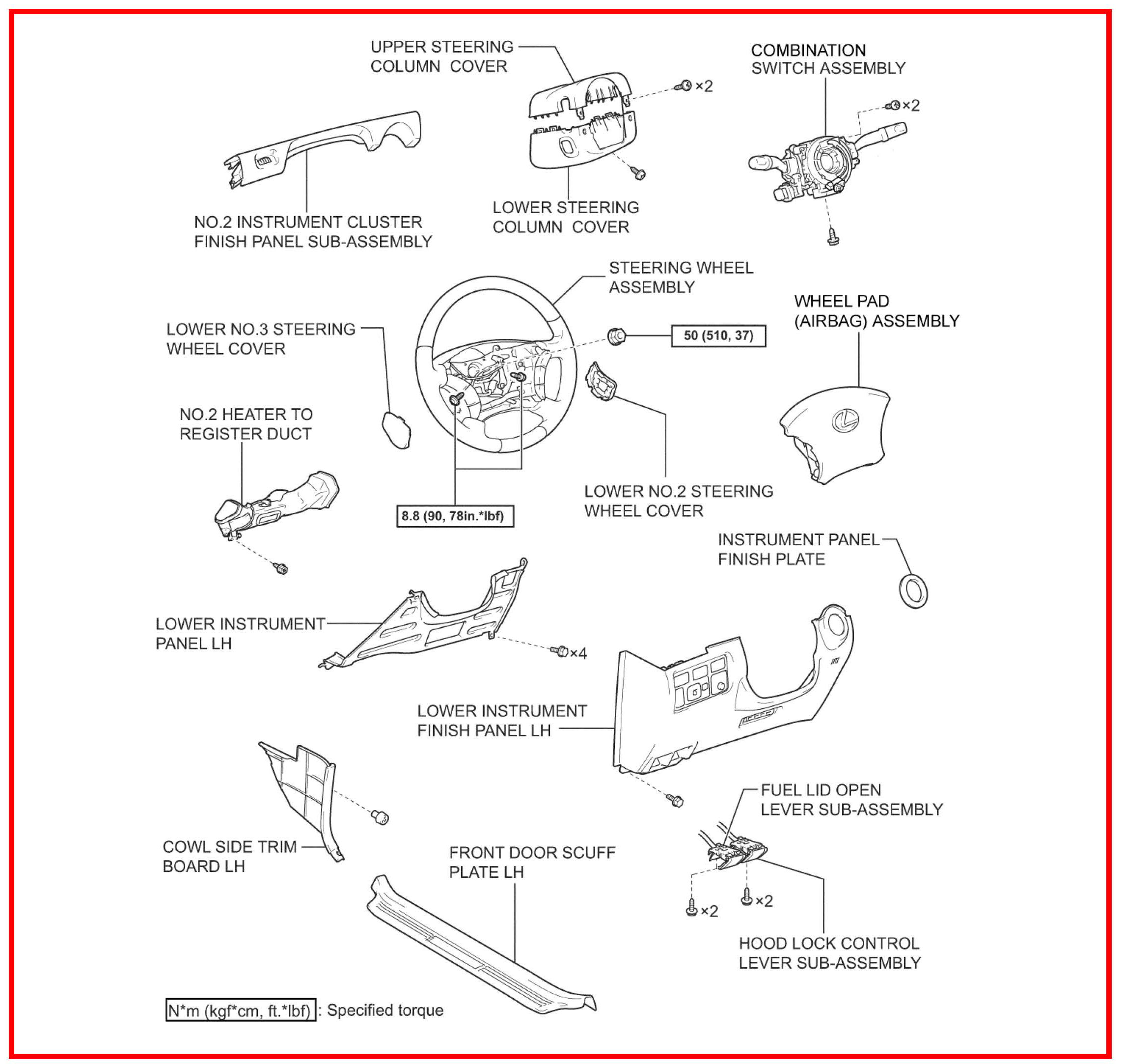 UPPER STEERING COLUMN COVER

×2

COMBINATION SWITCH ASSEMBLY

×2

NO.2 INSTRUMENT CLUSTER FINISH PANEL SUB-ASSEMBLY

LOWER STEERING COLUMN COVER

STEERING WHEEL ASSEMBLY

WHEEL PAD (AIRBAG) ASSEMBLY

LOWER NO.3 STEERING WHEEL COVER

50 (510, 37)

NO.2 HEATER TO REGISTER DUCT

8.8 (90, 78in.*lbf)

LOWER NO.2 STEERING WHEEL COVER

INSTRUMENT PANEL FINISH PLATE

LOWER INSTRUMENT PANEL LH

×4

LOWER INSTRUMENT FINISH PANEL LH

FUEL LID OPEN LEVER SUB-ASSEMBLY

COWL SIDE TRIM BOARD LH

FRONT DOOR SCUFF PLATE LH

×2

×2

HOOD LOCK CONTROL LEVER SUB-ASSEMBLY

N*m (kgf*cm, ft.*lbf) : Specified torque