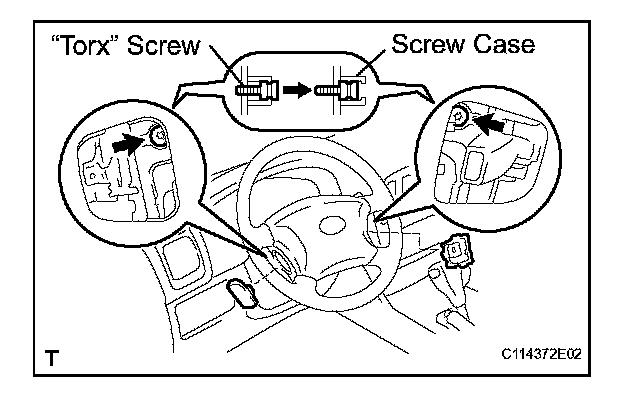 "Torx" Screw

Screw Case

T

C114372E02