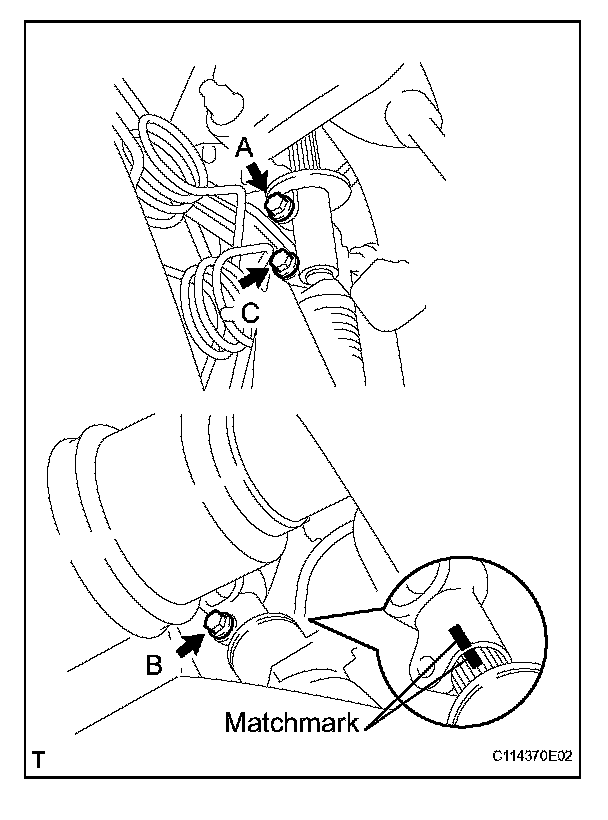 A
C
B
Matchmark
T
C114370E02