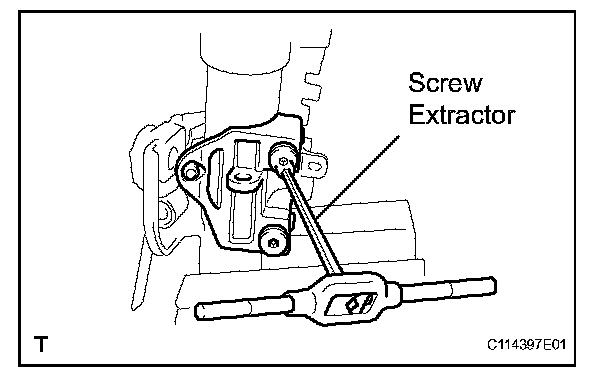 Screw Extractor

T

C114397E01