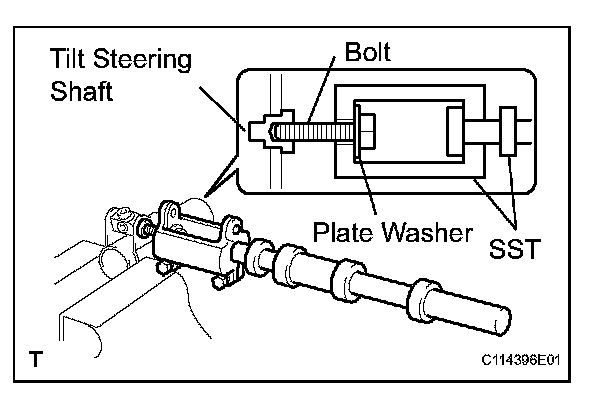 Tilt Steering Shaft

Bolt

Plate Washer

SST

T

C114396E01