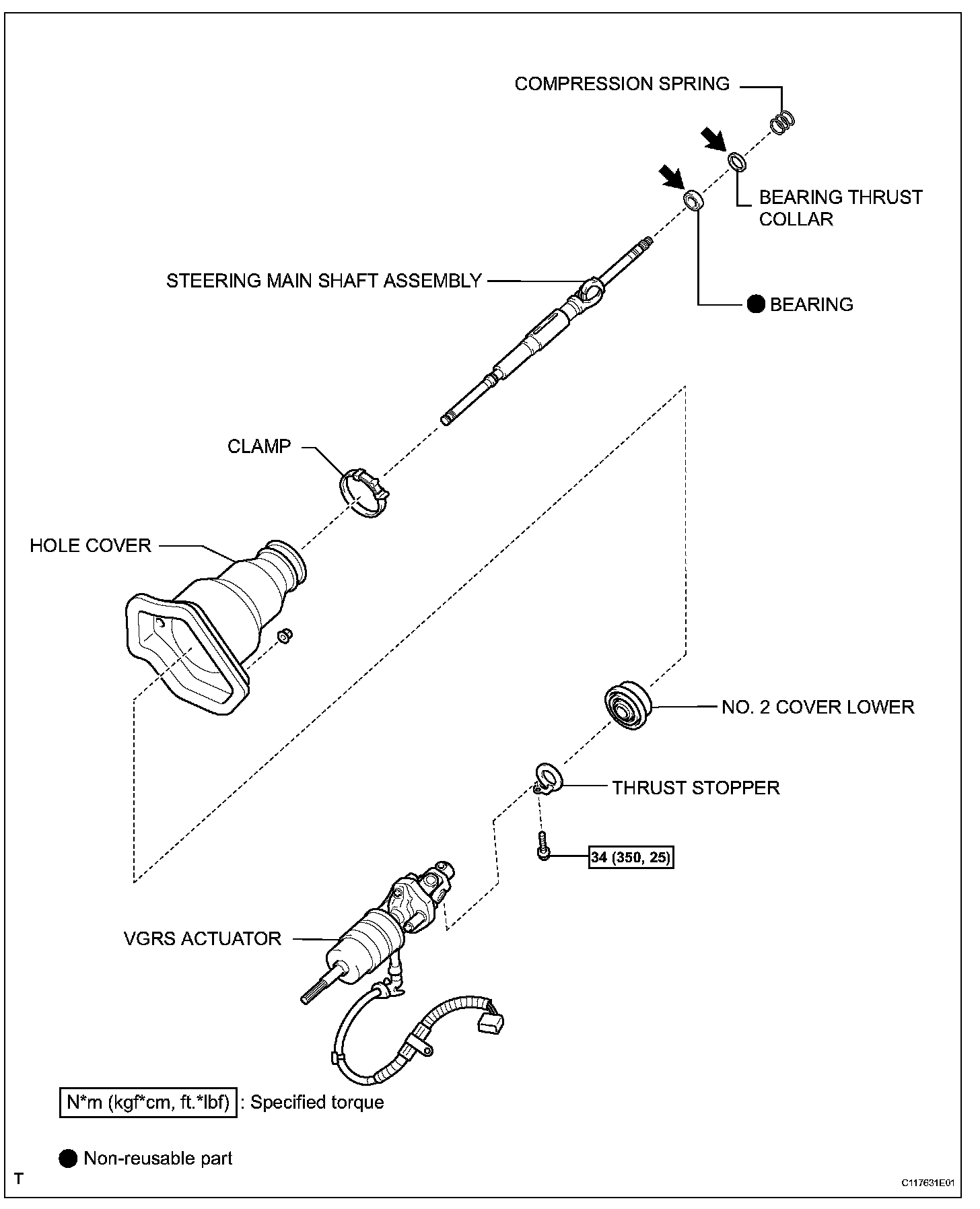 COMPRESSION SPRING

BEARING THRUST COLLAR

STEERING MAIN SHAFT ASSEMBLY

● BEARING

CLAMP

HOLE COVER

NO. 2 COVER LOWER

THRUST STOPPER

34 (350, 25)

VGRS ACTUATOR

N*m (kgf*cm, ft.*lbf) : Specified torque

● Non-reusable part

T

C117631E01