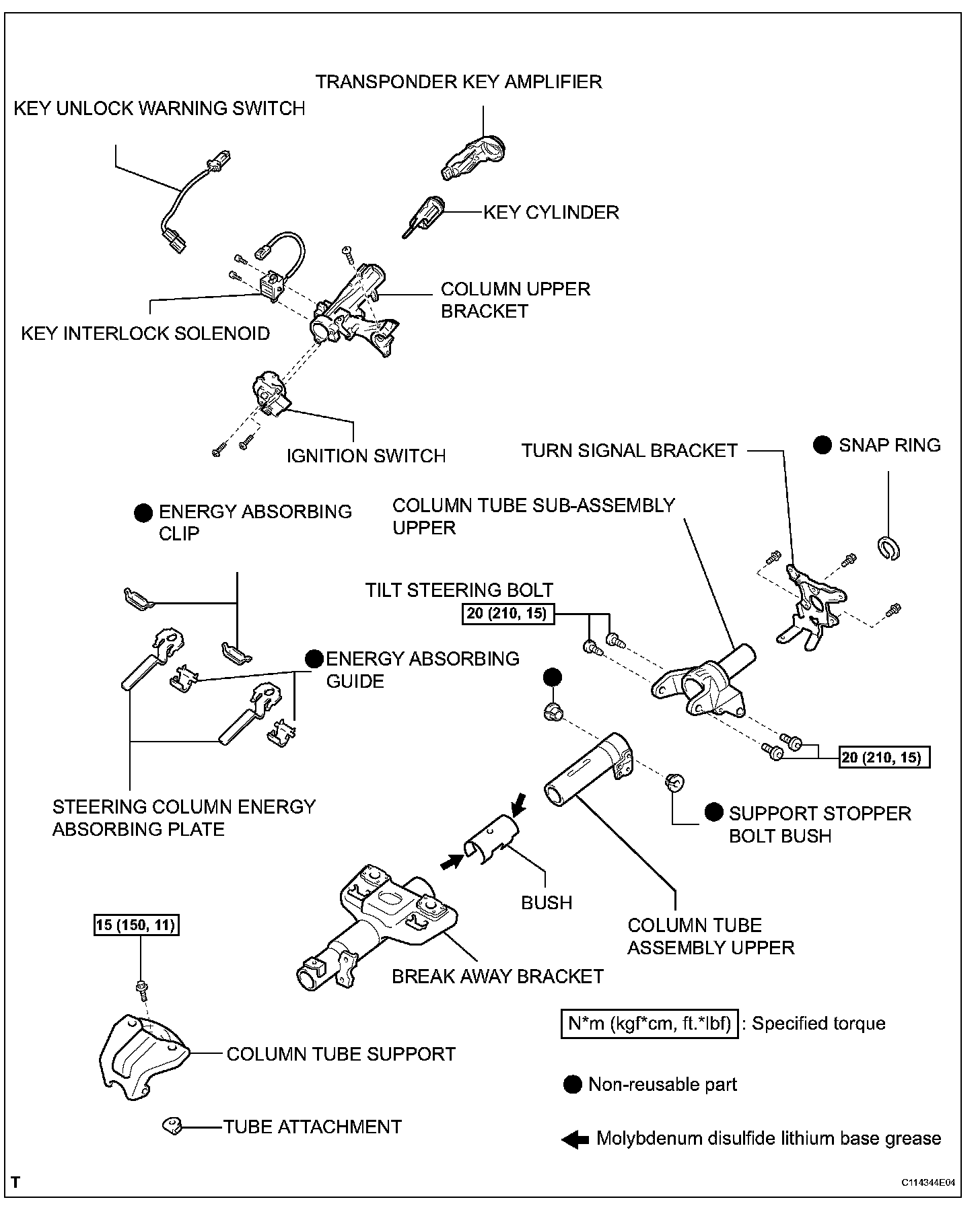 TRANSPONDER KEY AMPLIFIER

KEY UNLOCK WARNING SWITCH

KEY CYLINDER

COLUMN UPPER BRACKET

KEY INTERLOCK SOLENOID

IGNITION SWITCH

TURN SIGNAL BRACKET

SNAP RING

ENERGY ABSORBING CLIP

COLUMN TUBE SUB-ASSEMBLY UPPER

TILT STEERING BOLT

20 (210, 15)

ENERGY ABSORBING GUIDE

20 (210, 15)

STEERING COLUMN ENERGY ABSORBING PLATE

SUPPORT STOPPER BOLT BUSH

BUSH

COLUMN TUBE ASSEMBLY UPPER

15 (150, 11)

BREAK AWAY BRACKET

N*m (kgf*cm, ft.*lbf) : Specified torque

COLUMN TUBE SUPPORT

Non-reusable part

TUBE ATTACHMENT

Molybdenum disulfide lithium base grease

T

C114344E04