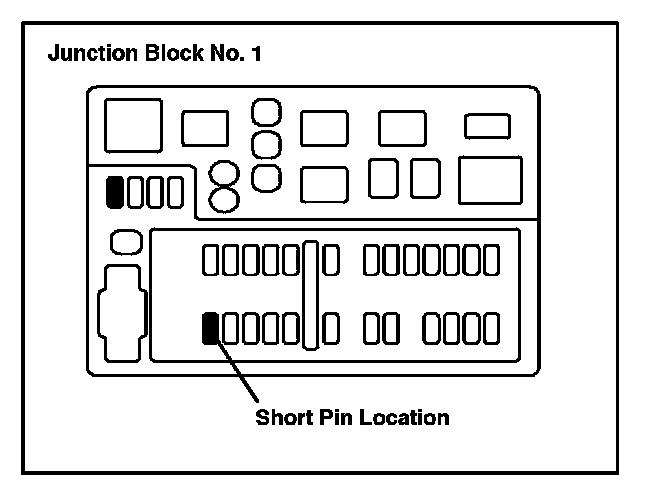 Junction Block No. 1

Short Pin Location