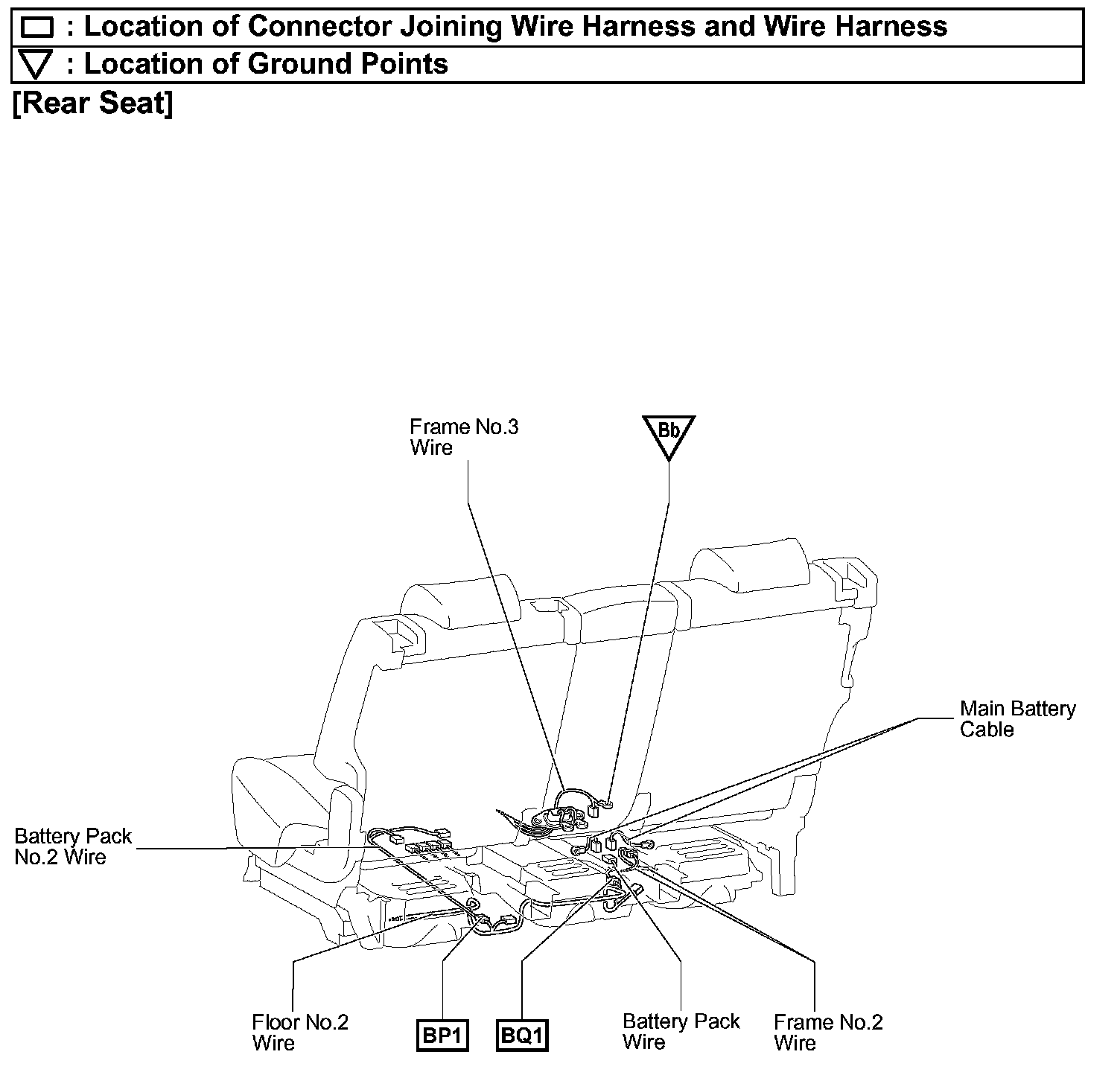 : Location of Connector Joining Wire Harness and Wire Harness
: Location of Ground Points

[Rear Seat]

Frame No.3 Wire

Bb

Main Battery Cable

Battery Pack No.2 Wire

Floor No.2 Wire

BP1

BQ1

Battery Pack Wire

Frame No.2 Wire