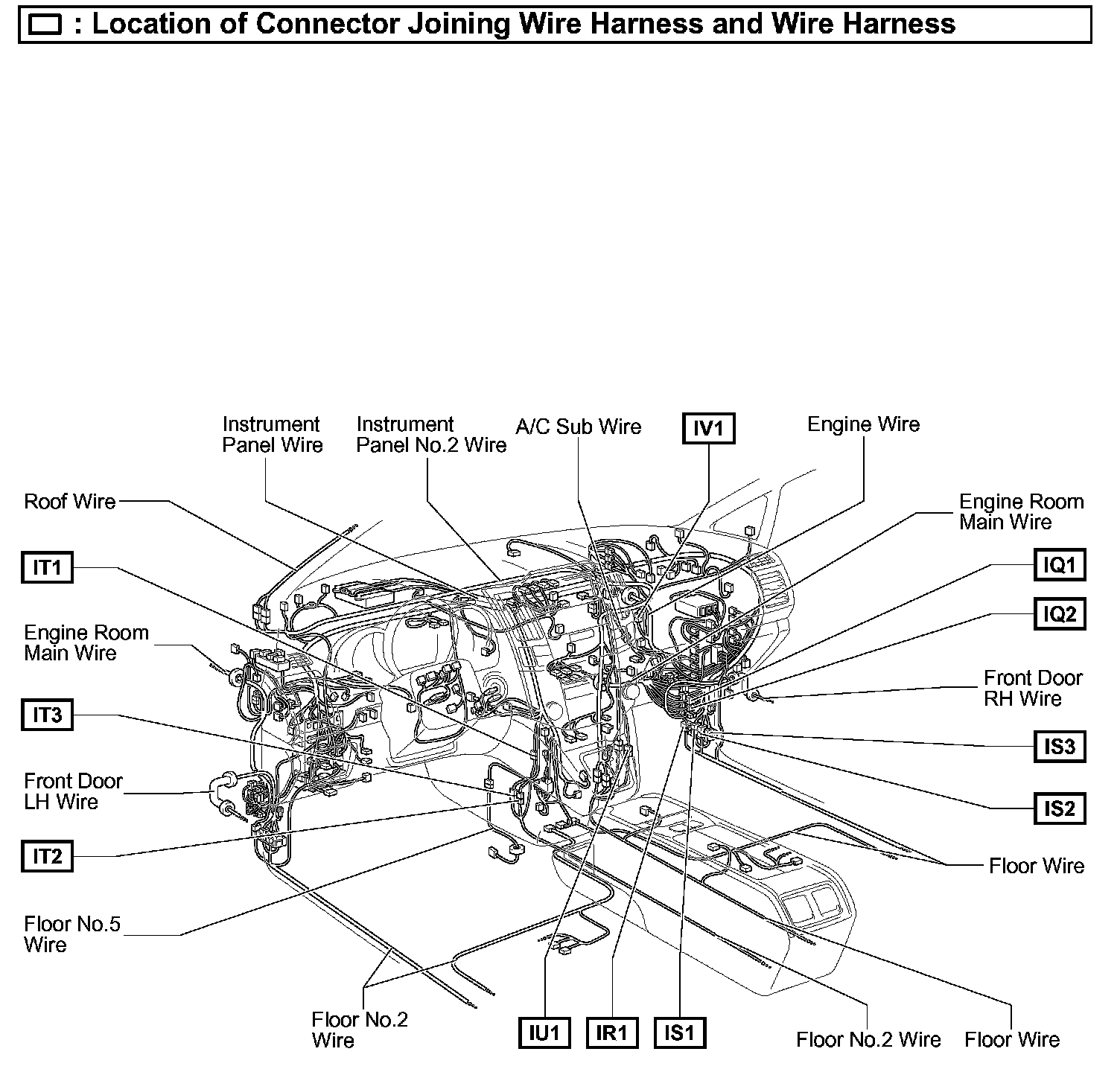 : Location of Connector Joining Wire Harness and Wire Harness

Instrument Panel Wire

Instrument Panel No.2 Wire

A/C Sub Wire

IV1

Engine Wire

Roof Wire

Engine Room Main Wire

IT1

IQ1

IQ2

Engine Room Main Wire

Front Door RH Wire

IT3

IS3

Front Door LH Wire

IS2

IT2

Floor Wire

Floor No.5 Wire

Floor No.2 Wire

IU1

IR1

IS1

Floor No.2 Wire

Floor Wire