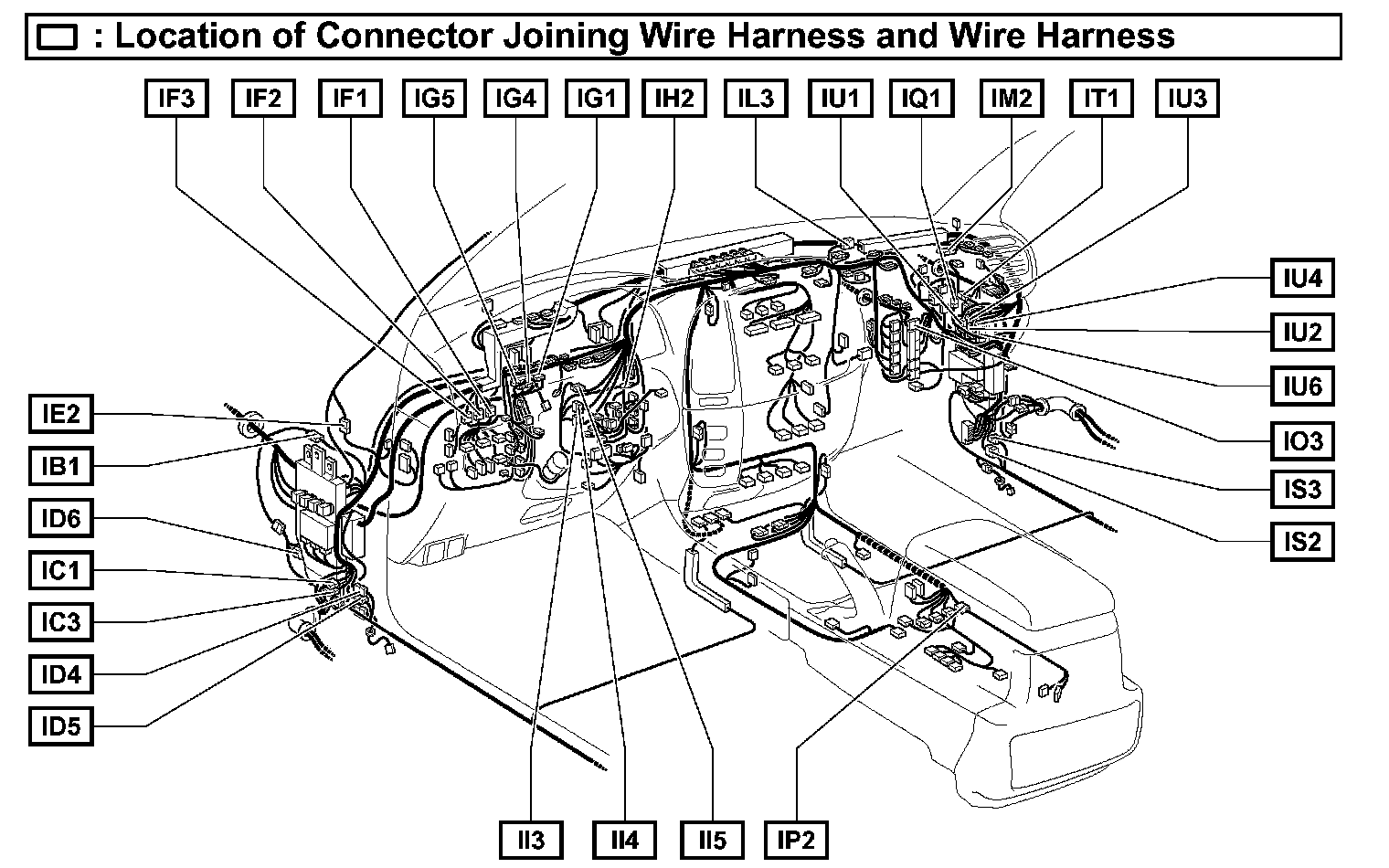 : Location of Connector Joining Wire Harness and Wire Harness

IF3 IF2 IF1 IG5 IG4 IG1 IH2 IL3 IU1 IQ1 IM2 IT1 IU3

IE2
IB1
ID6
IC1
IC3
ID4
ID5

IU4
IU2
IU6
IO3
IS3
IS2

II3 II4 II5 IP2