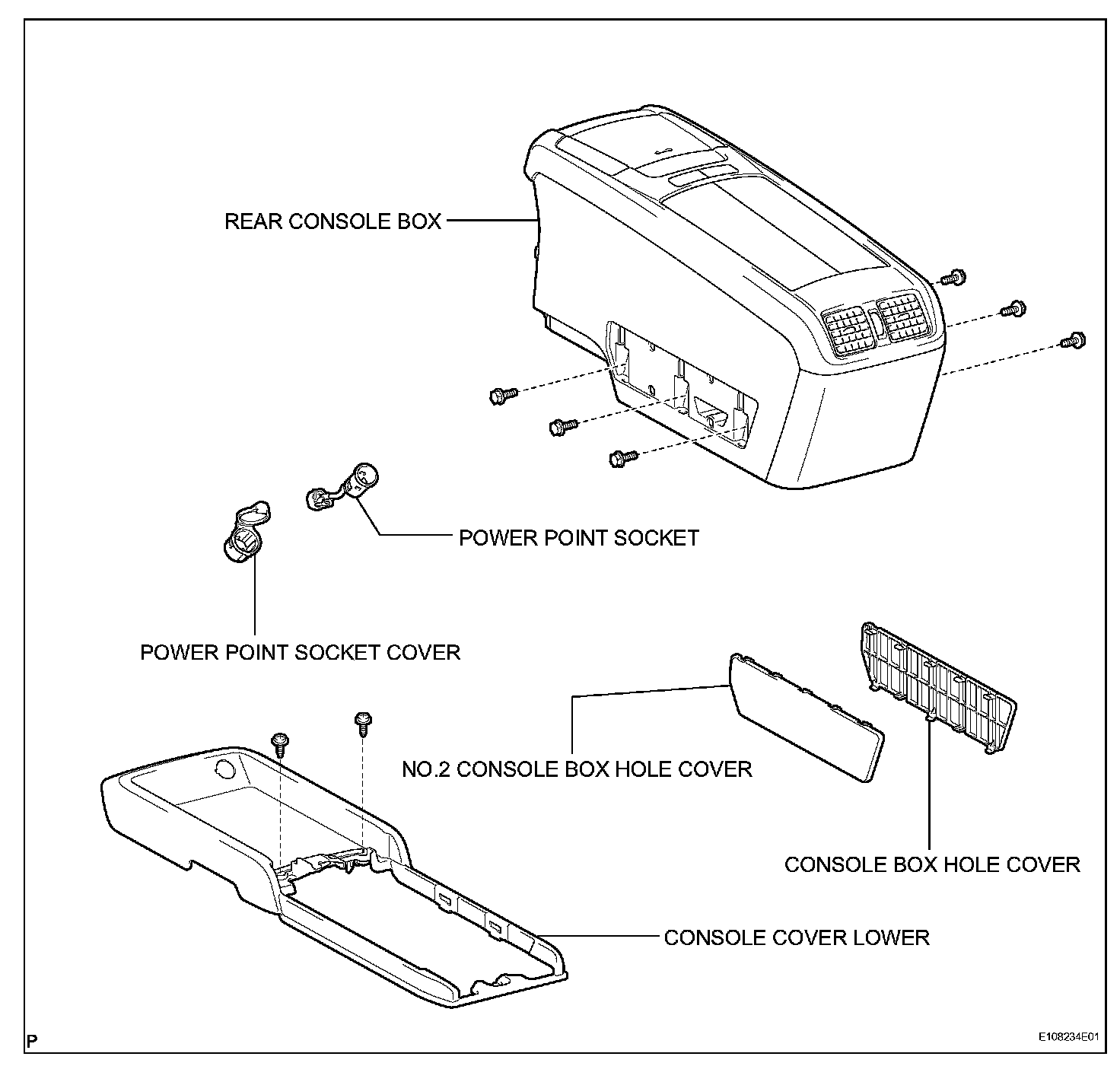 REAR CONSOLE BOX

POWER POINT SOCKET

POWER POINT SOCKET COVER

NO.2 CONSOLE BOX HOLE COVER

CONSOLE BOX HOLE COVER

CONSOLE COVER LOWER

P

E108234E01