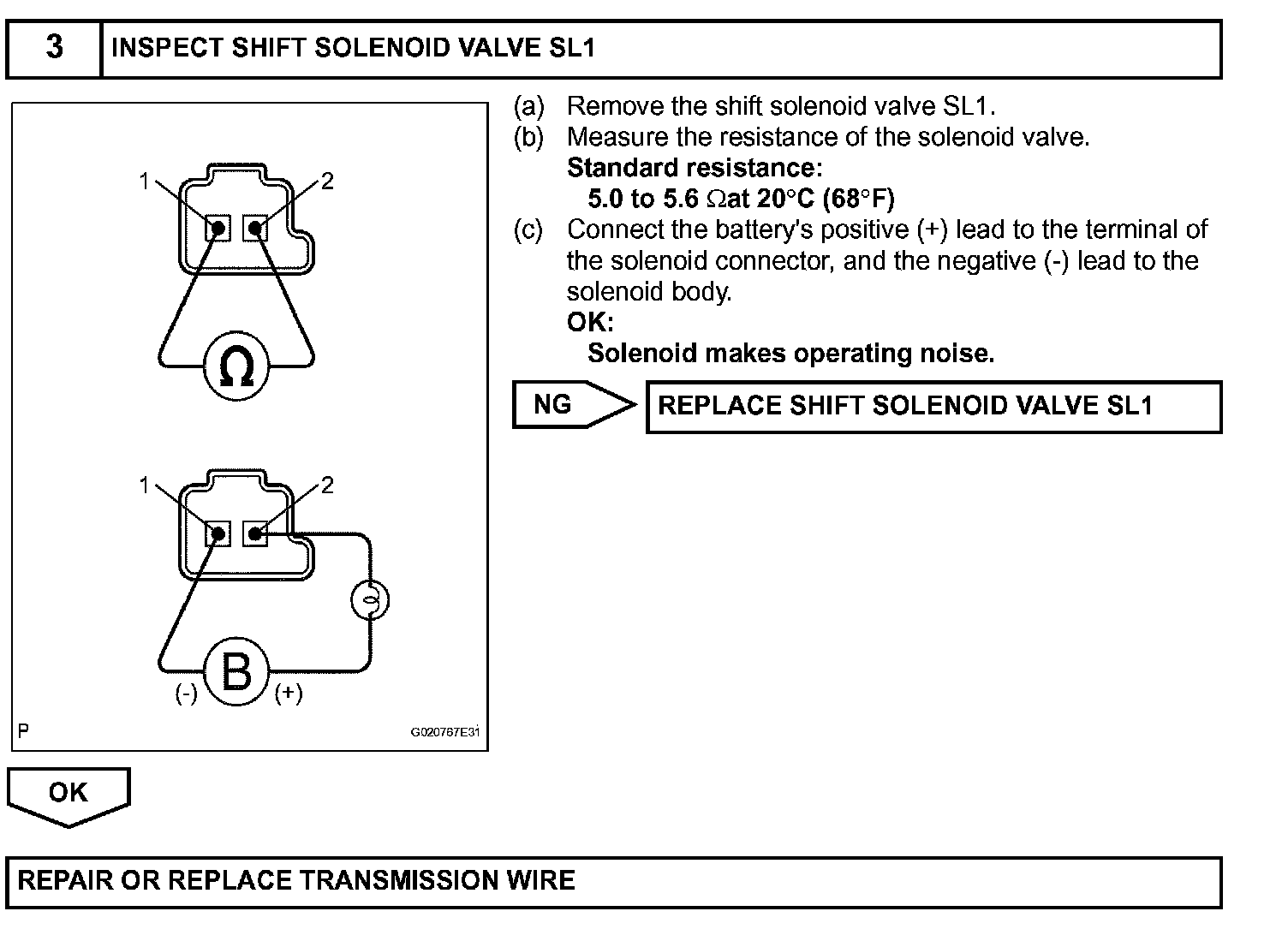 3 INSPECT SHIFT SOLENOID VALVE SL1

1
2
Ω

1
2
B
(-)
(+)
P
G020767E31

(a) Remove the shift solenoid valve SL1.
(b) Measure the resistance of the solenoid valve.
Standard resistance:
5.0 to 5.6 Ωat 20°C (68°F)
(c) Connect the battery's positive (+) lead to the terminal of the solenoid connector, and the negative (-) lead to the solenoid body.
OK:
Solenoid makes operating noise.

NG
REPLACE SHIFT SOLENOID VALVE SL1

OK

REPAIR OR REPLACE TRANSMISSION WIRE