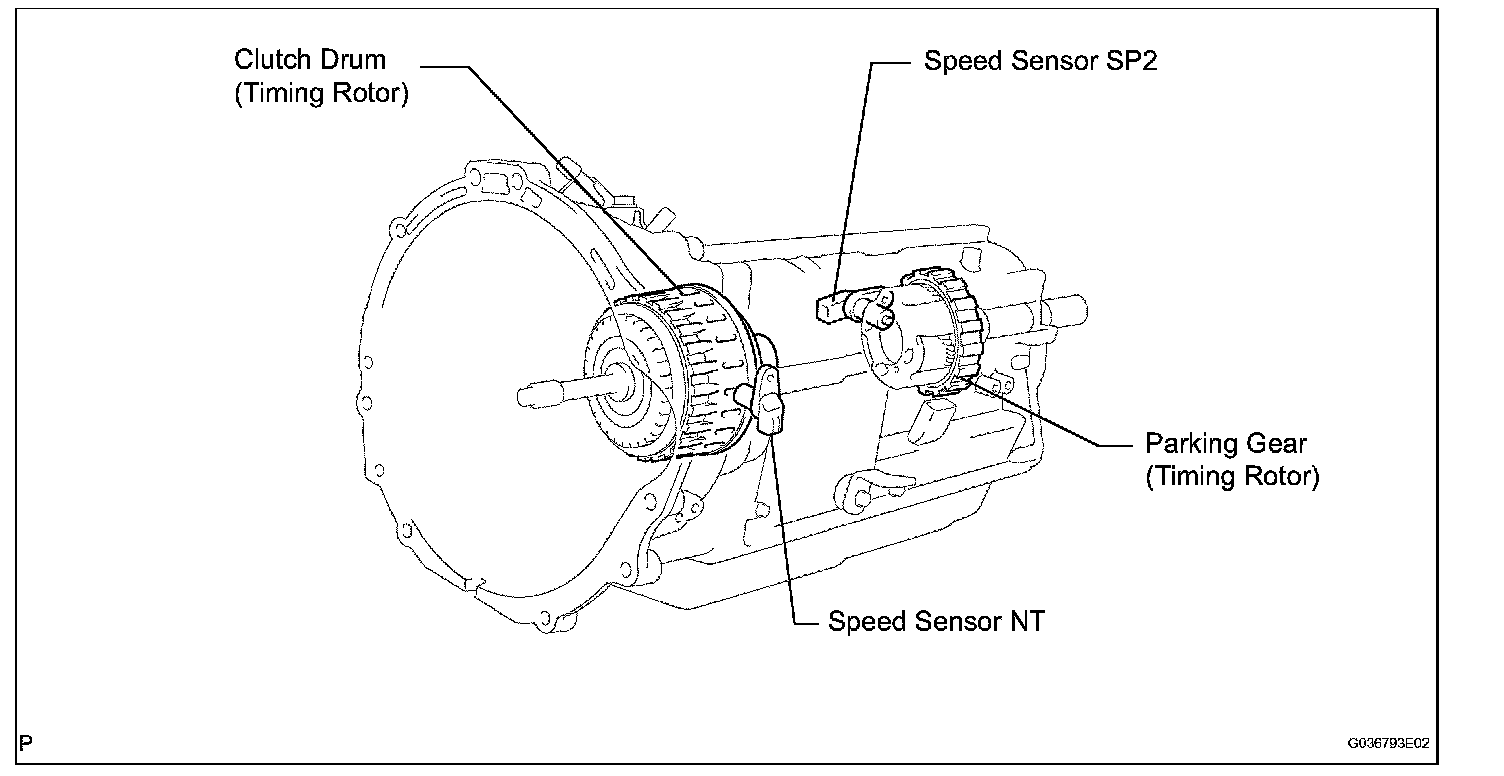 Clutch Drum
(Timing Rotor)

Speed Sensor SP2

Parking Gear
(Timing Rotor)

Speed Sensor NT

P

G036793E02