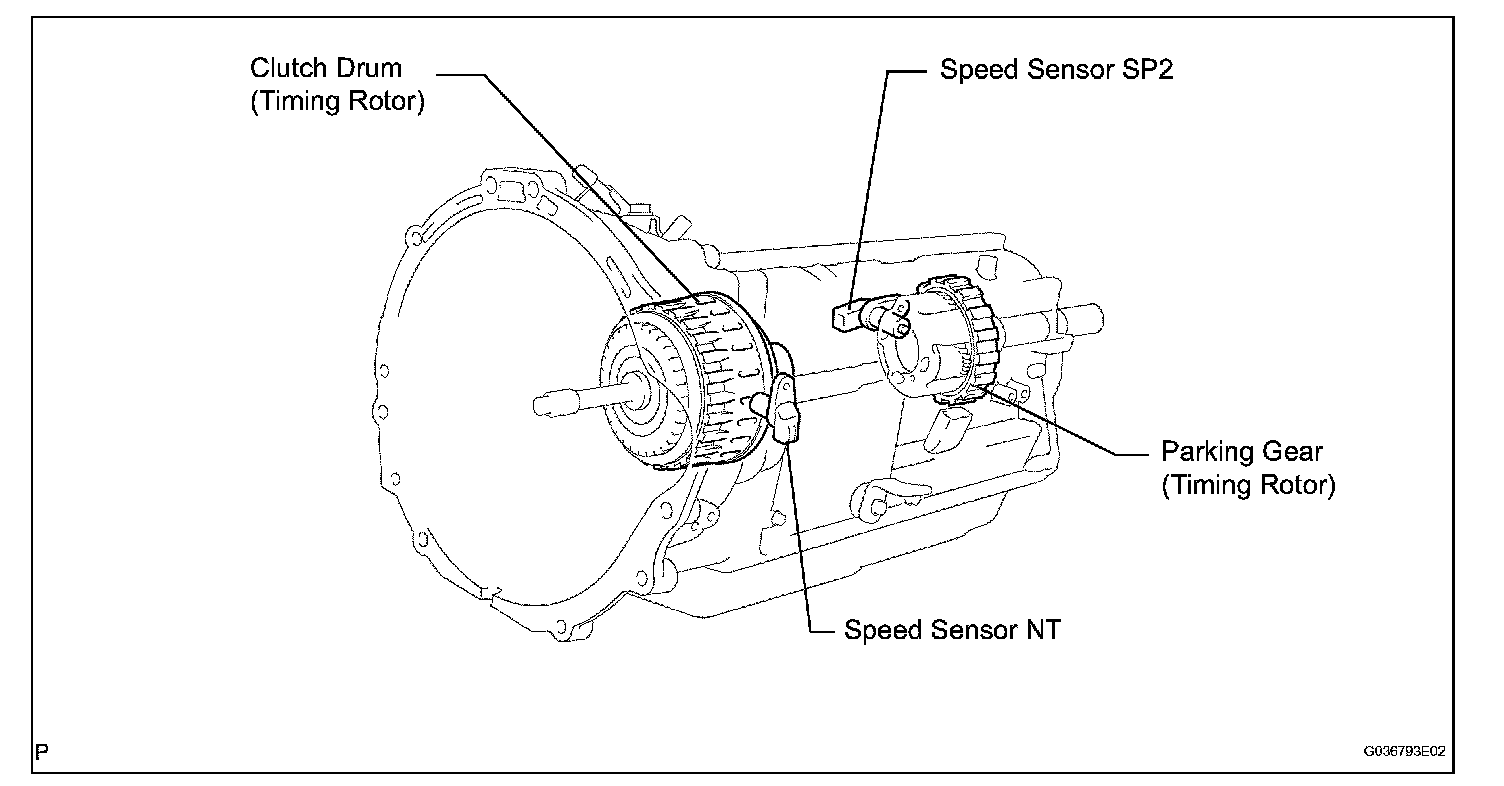 Clutch Drum
(Timing Rotor)

Speed Sensor SP2

Parking Gear
(Timing Rotor)

Speed Sensor NT

P

G036793E02