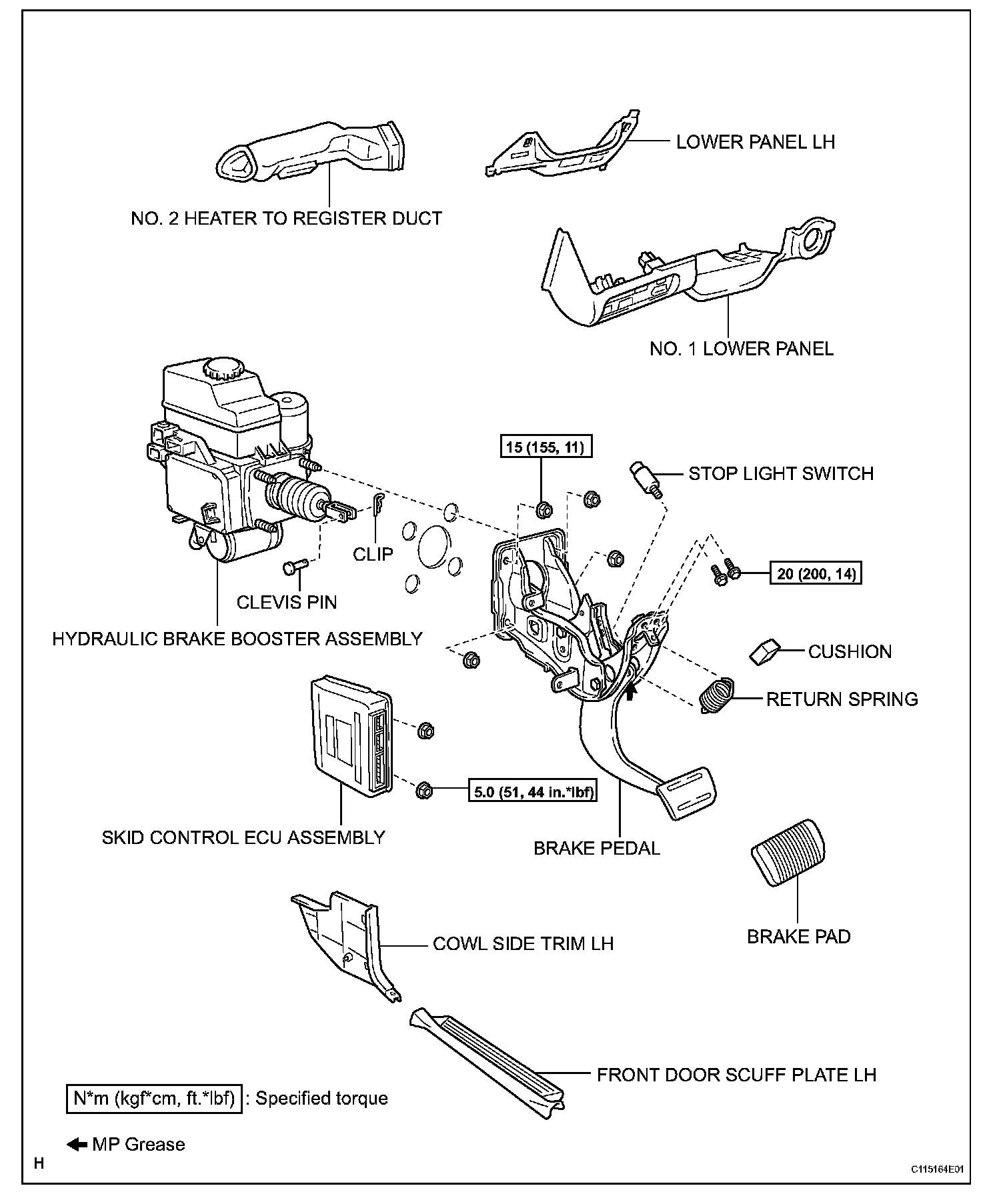 LOWER PANEL LH

NO. 2 HEATER TO REGISTER DUCT

NO. 1 LOWER PANEL

15 (155, 11)

STOP LIGHT SWITCH

CLIP

20 (200, 14)

CLEVIS PIN

HYDRAULIC BRAKE BOOSTER ASSEMBLY

CUSHION

RETURN SPRING

5.0 (51, 44 in.*lbf)

SKID CONTROL ECU ASSEMBLY

BRAKE PEDAL

BRAKE PAD

COWL SIDE TRIM LH

FRONT DOOR SCUFF PLATE LH

N*m (kgf*cm, ft.*lbf) : Specified torque

MP Grease

H

C115164E01