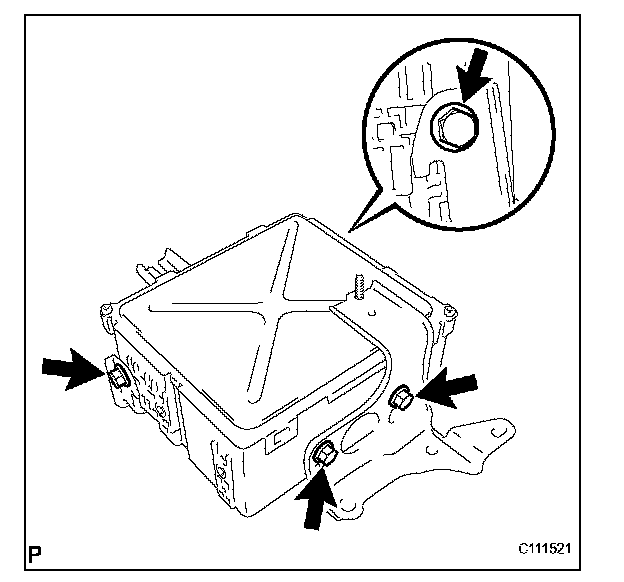 P

C111521