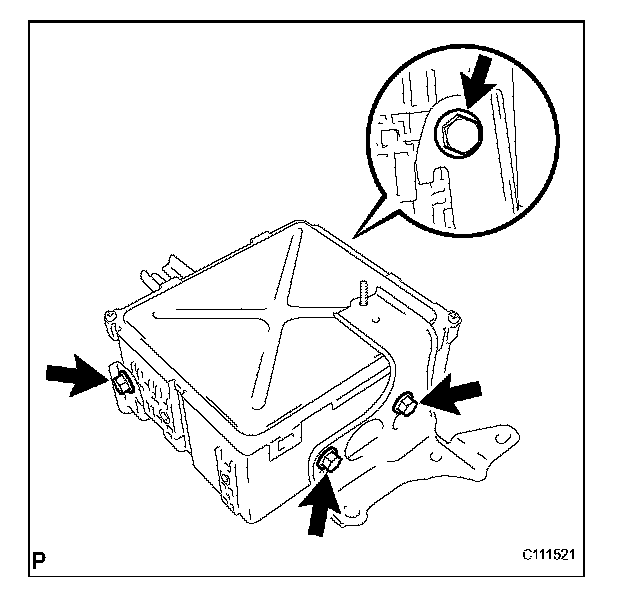 P

C111521