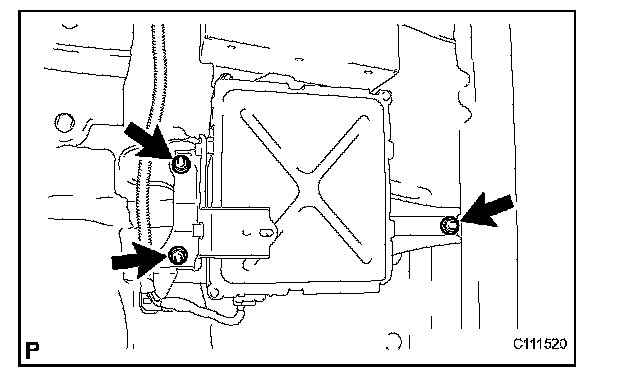 P

C111520