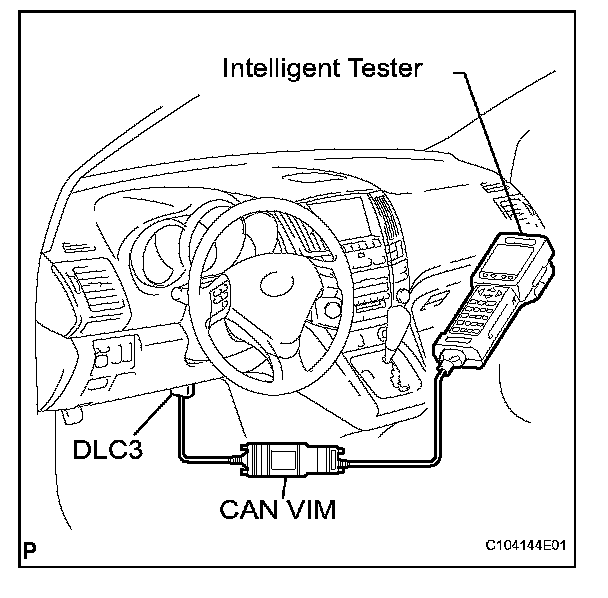 Intelligent Tester

DLC3

CAN VIM

P

C104144E01