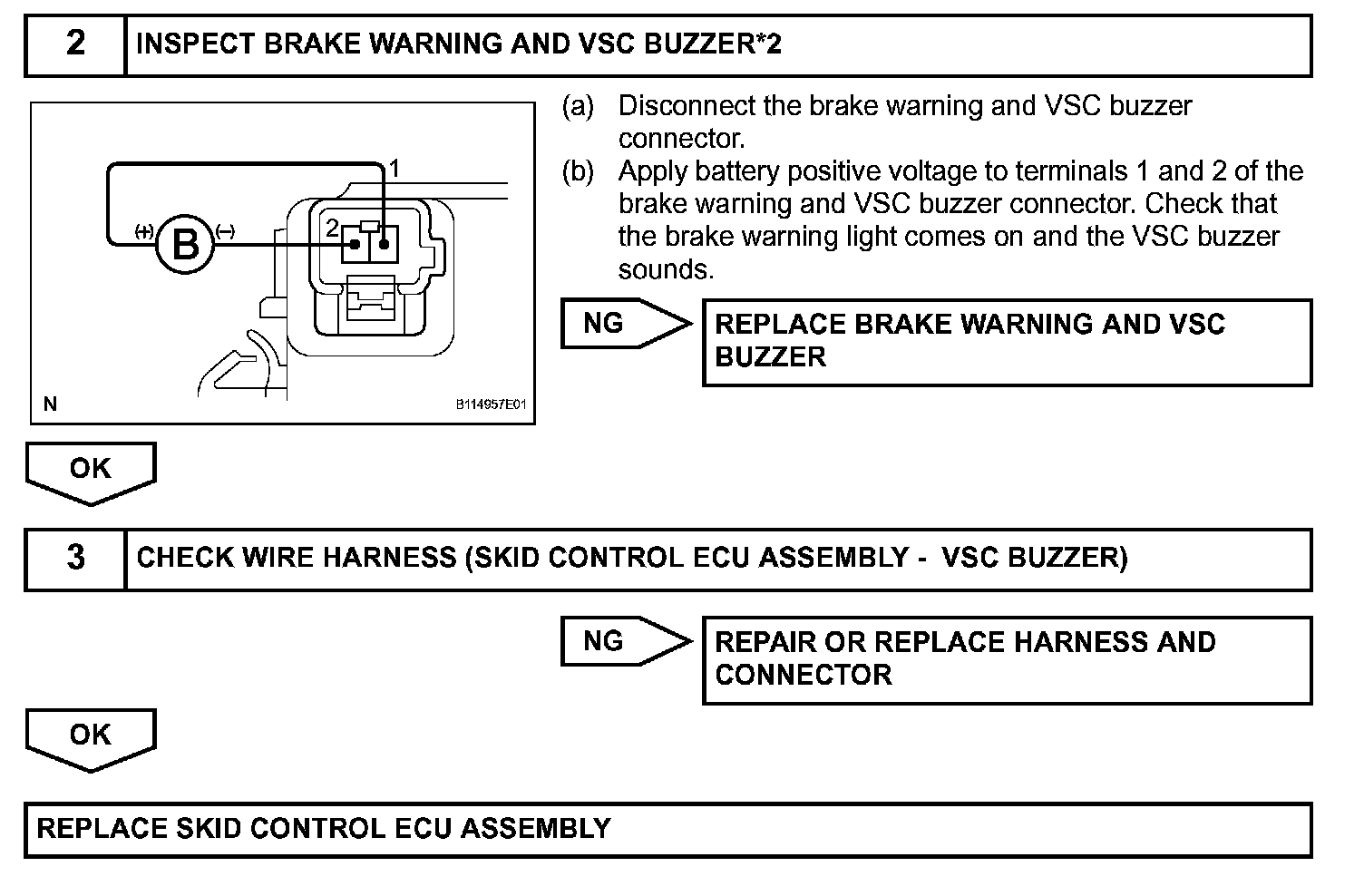 2 INSPECT BRAKE WARNING AND VSC BUZZER*2

1

(+) B (–) 2

N B114957E01

(a) Disconnect the brake warning and VSC buzzer connector.

(b) Apply battery positive voltage to terminals 1 and 2 of the brake warning and VSC buzzer connector. Check that the brake warning light comes on and the VSC buzzer sounds.

NG

REPLACE BRAKE WARNING AND VSC BUZZER

OK

3 CHECK WIRE HARNESS (SKID CONTROL ECU ASSEMBLY - VSC BUZZER)

NG

REPAIR OR REPLACE HARNESS AND CONNECTOR

OK

REPLACE SKID CONTROL ECU ASSEMBLY