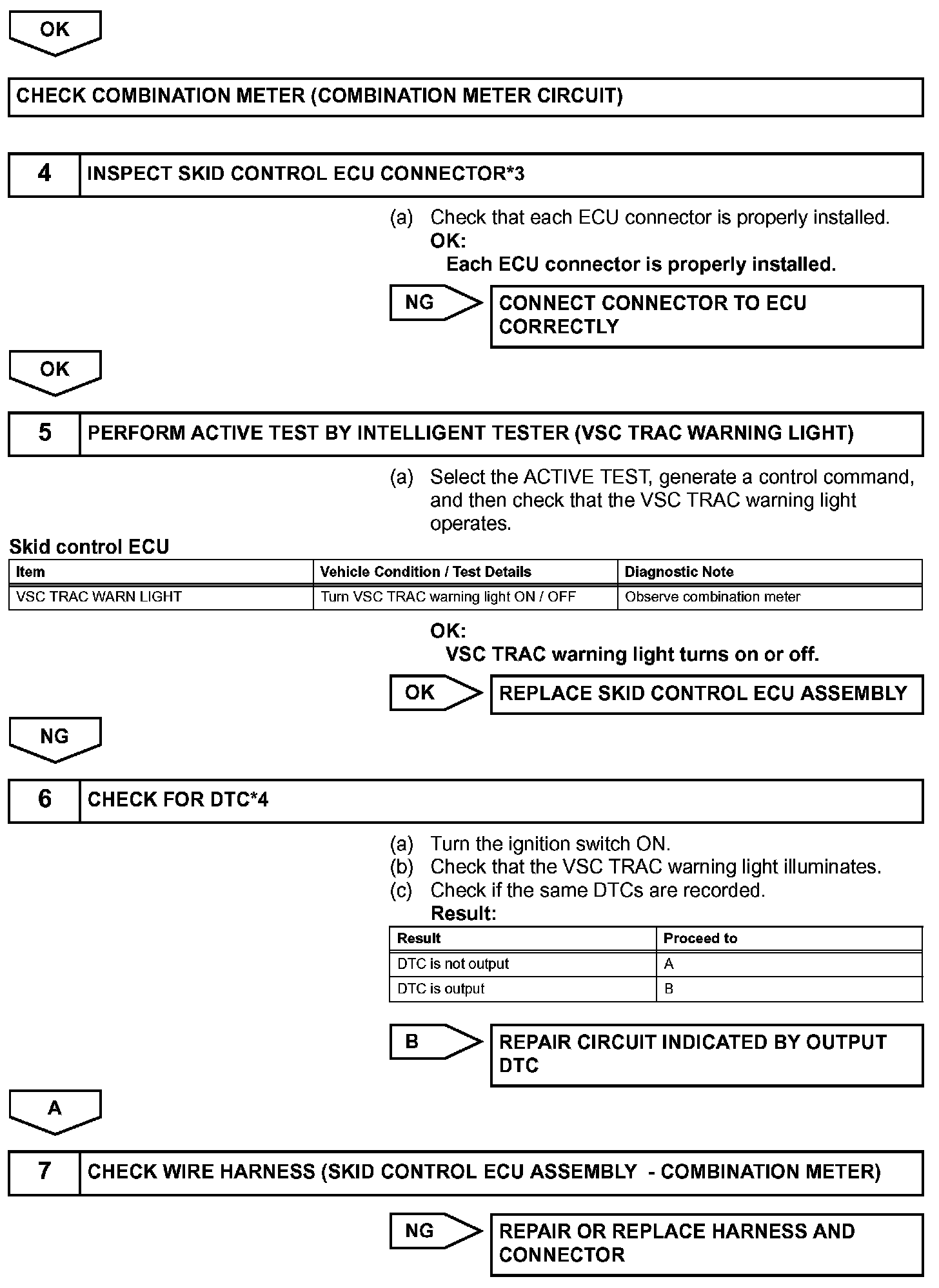 OK

CHECK COMBINATION METER (COMBINATION METER CIRCUIT)

4 INSPECT SKID CONTROL ECU CONNECTOR*3

(a) Check that each ECU connector is properly installed.
OK:
Each ECU connector is properly installed.

NG CONNECT CONNECTOR TO ECU CORRECTLY

OK

5 PERFORM ACTIVE TEST BY INTELLIGENT TESTER (VSC TRAC WARNING LIGHT)

(a) Select the ACTIVE TEST, generate a control command, and then check that the VSC TRAC warning light operates.

Skid control ECU

| Item | Vehicle Condition / Test Details | Diagnostic Note |
|---|---|---|
| VSC TRAC WARN LIGHT | Turn VSC TRAC warning light ON / OFF | Observe combination meter |

OK:
VSC TRAC warning light turns on or off.

OK REPLACE SKID CONTROL ECU ASSEMBLY

NG

6 CHECK FOR DTC*4

(a) Turn the ignition switch ON.
(b) Check that the VSC TRAC warning light illuminates.
(c) Check if the same DTCs are recorded.
Result:

| Result | Proceed to |
|---|---|
| DTC is not output | A |
| DTC is output | B |

B REPAIR CIRCUIT INDICATED BY OUTPUT DTC

A

7 CHECK WIRE HARNESS (SKID CONTROL ECU ASSEMBLY - COMBINATION METER)

NG REPAIR OR REPLACE HARNESS AND CONNECTOR