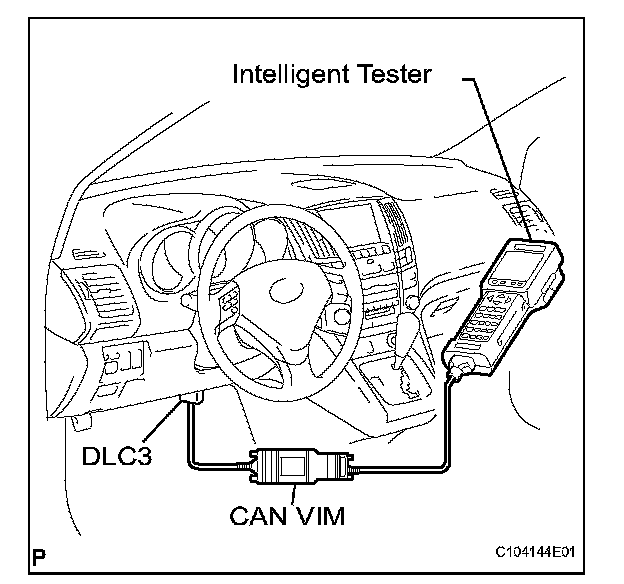 Intelligent Tester

DLC3

CAN VIM

P

C104144E01