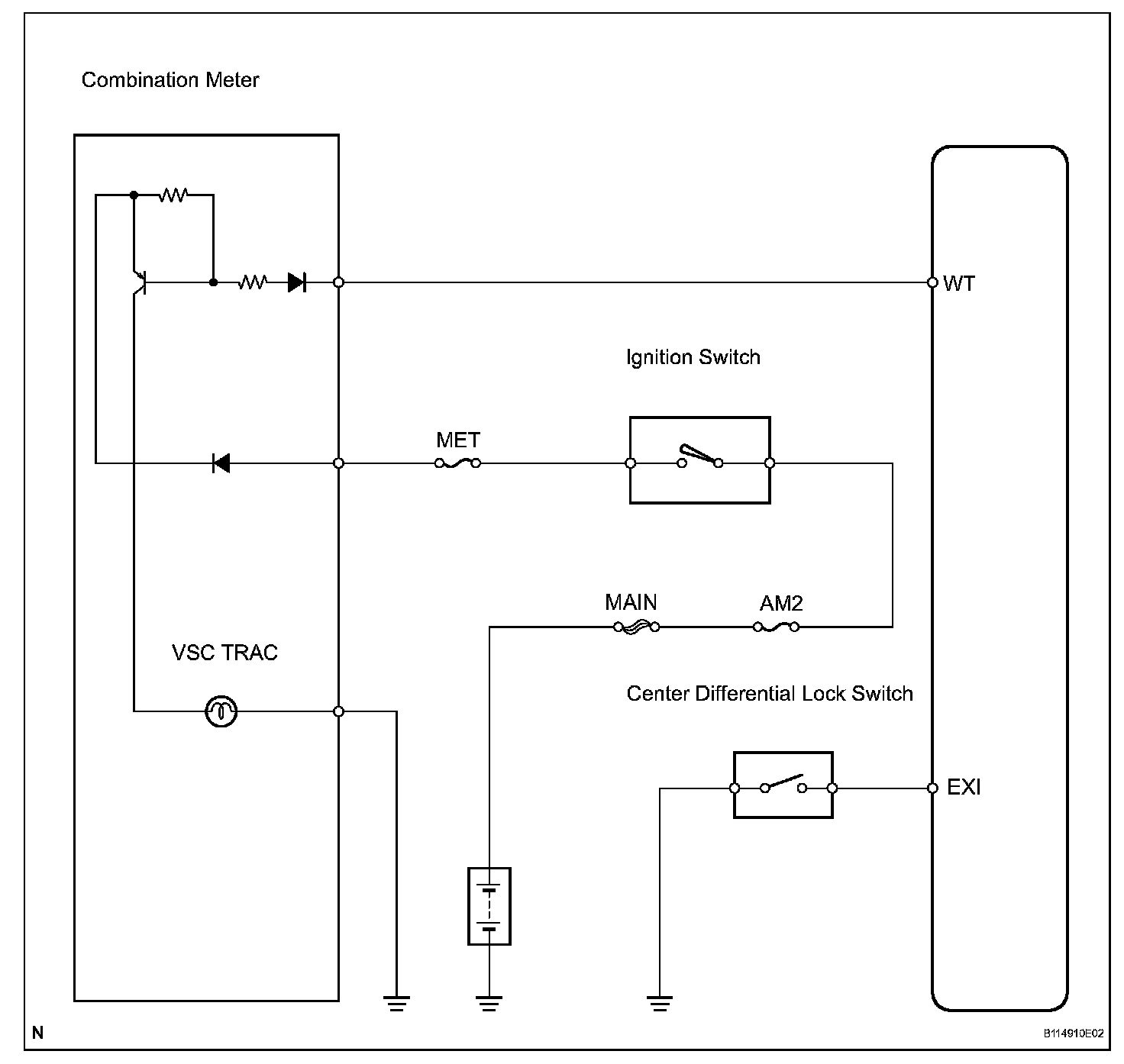 Combination Meter

WT

Ignition Switch

MET

MAIN

AM2

VSC TRAC

Center Differential Lock Switch

EXI

N

B114910E02