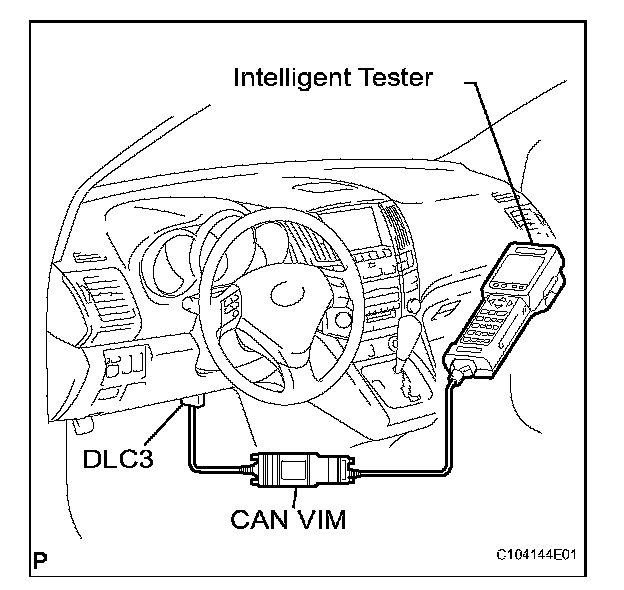 Intelligent Tester

DLC3

CAN VIM

P

C104144E01