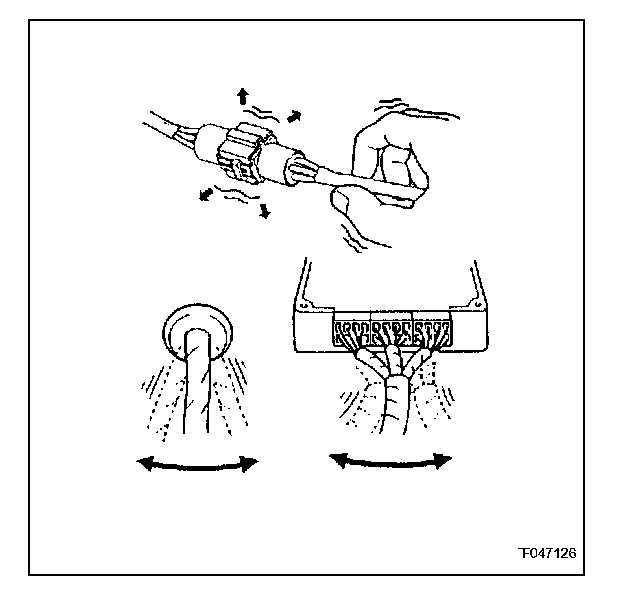 F047126