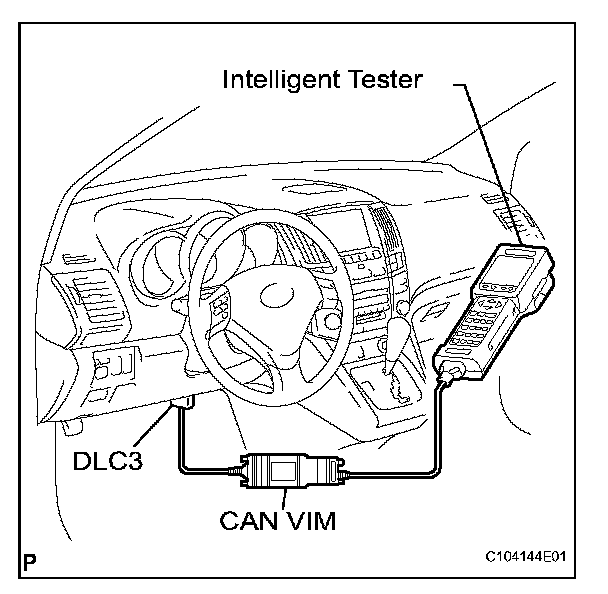 Intelligent Tester

DLC3

CAN VIM

P

C104144E01