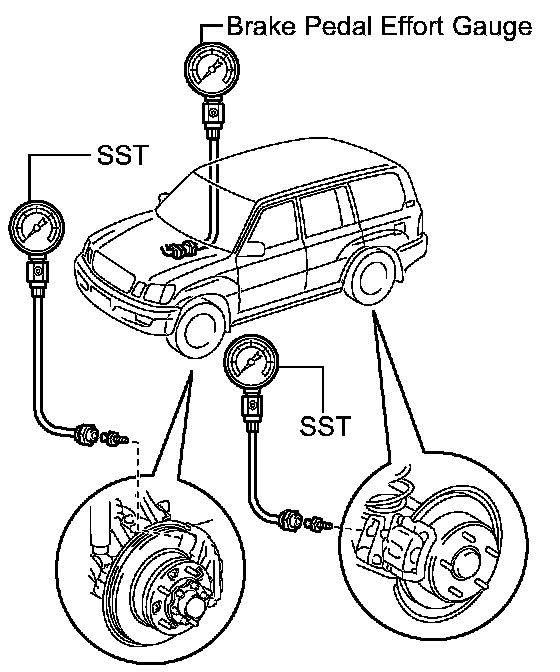 Brake Pedal Effort Gauge

SST

SST