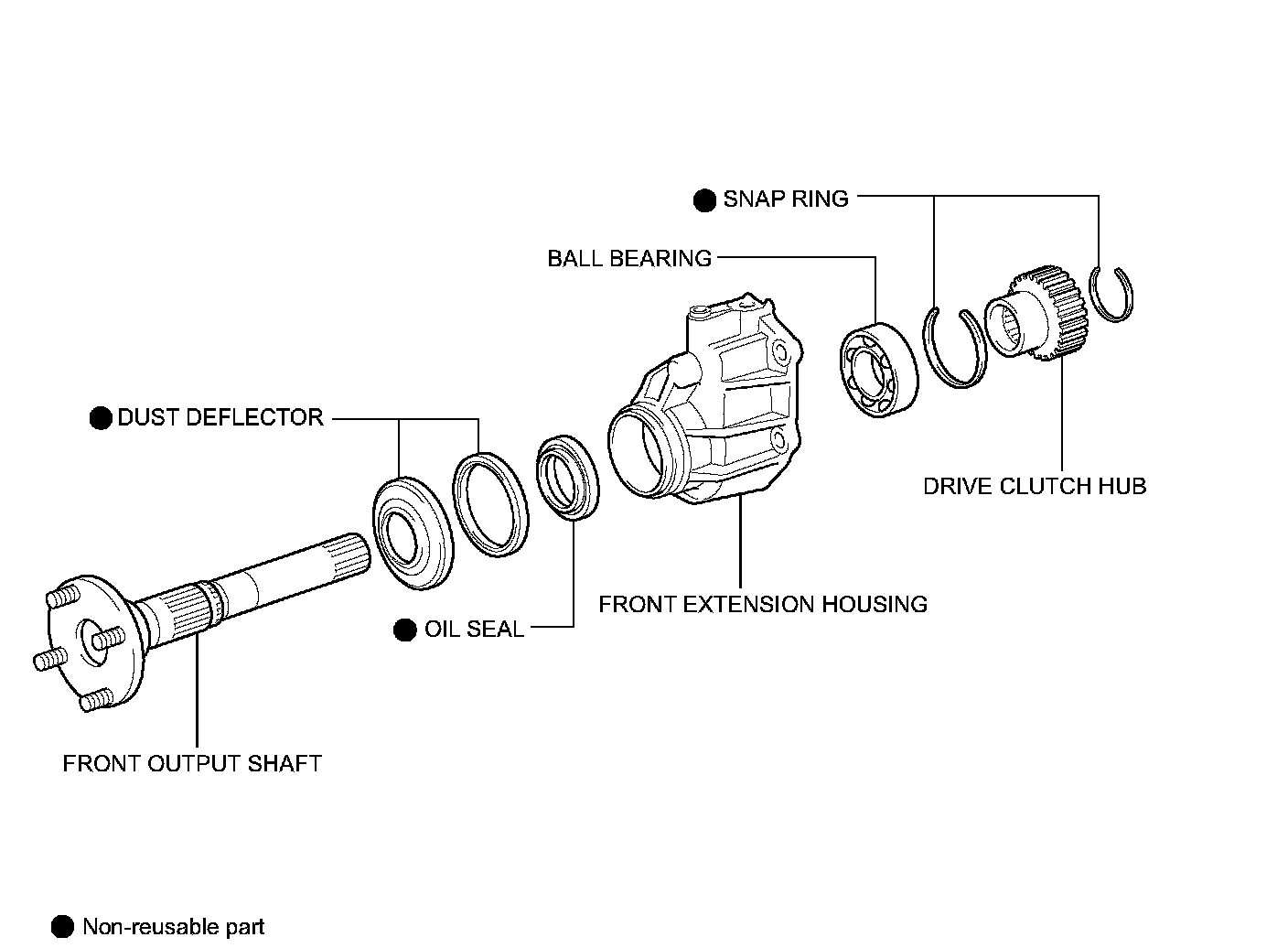 ● SNAP RING

BALL BEARING

● DUST DEFLECTOR

DRIVE CLUTCH HUB

FRONT EXTENSION HOUSING

● OIL SEAL

FRONT OUTPUT SHAFT

● Non-reusable part