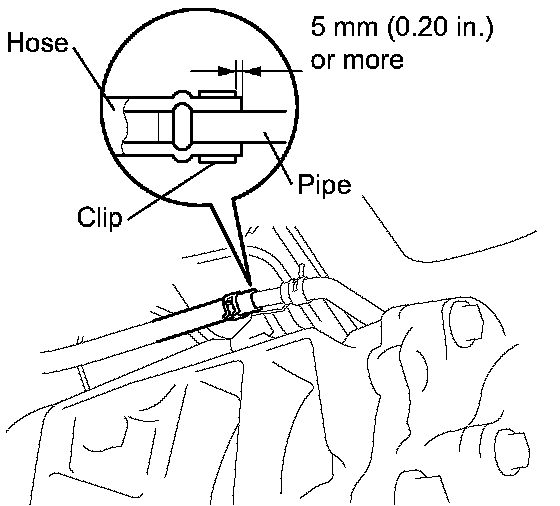 Hose
5 mm (0.20 in.) or more
Pipe
Clip