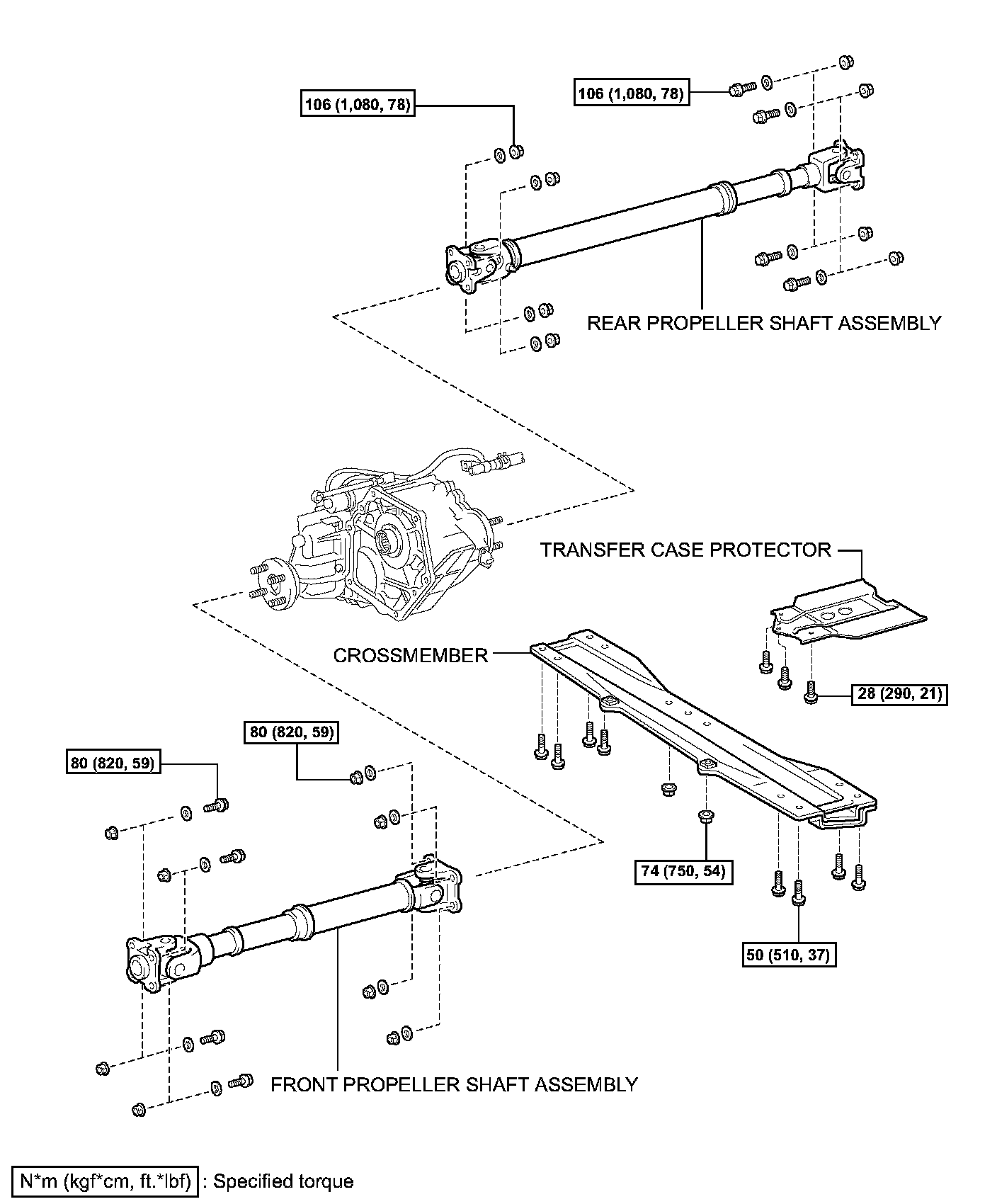 106 (1,080, 78)

106 (1,080, 78)

REAR PROPELLER SHAFT ASSEMBLY

TRANSFER CASE PROTECTOR

CROSSMEMBER

28 (290, 21)

80 (820, 59)

80 (820, 59)

74 (750, 54)

50 (510, 37)

FRONT PROPELLER SHAFT ASSEMBLY

N*m (kgf*cm, ft.*lbf) : Specified torque