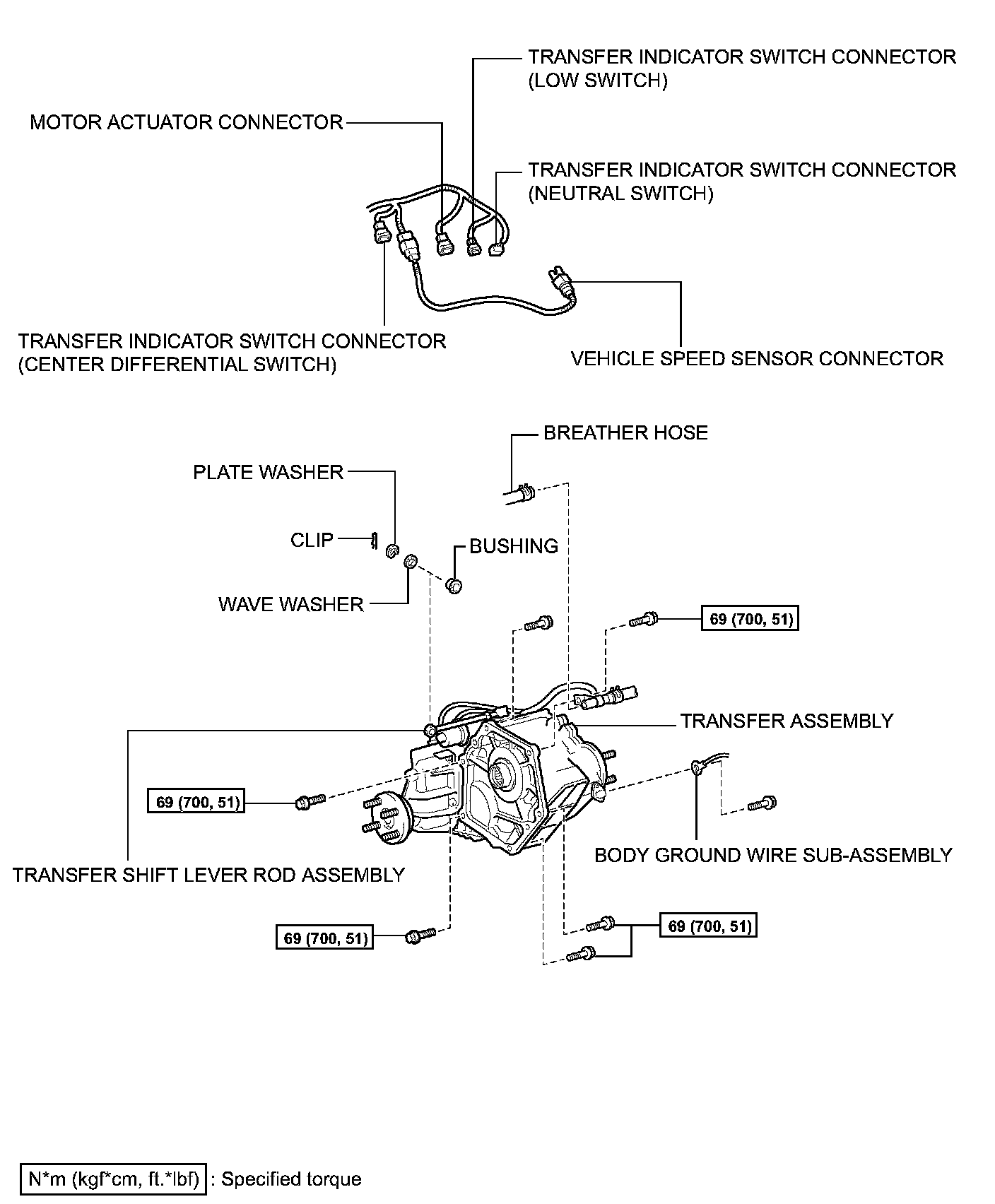 TRANSFER INDICATOR SWITCH CONNECTOR (LOW SWITCH)

MOTOR ACTUATOR CONNECTOR

TRANSFER INDICATOR SWITCH CONNECTOR (NEUTRAL SWITCH)

TRANSFER INDICATOR SWITCH CONNECTOR (CENTER DIFFERENTIAL SWITCH)

VEHICLE SPEED SENSOR CONNECTOR

BREATHER HOSE

PLATE WASHER

CLIP

BUSHING

WAVE WASHER

69 (700, 51)

TRANSFER ASSEMBLY

69 (700, 51)

BODY GROUND WIRE SUB-ASSEMBLY

TRANSFER SHIFT LEVER ROD ASSEMBLY

69 (700, 51)

69 (700, 51)

N*m (kgf*cm, ft.*lbf) : Specified torque