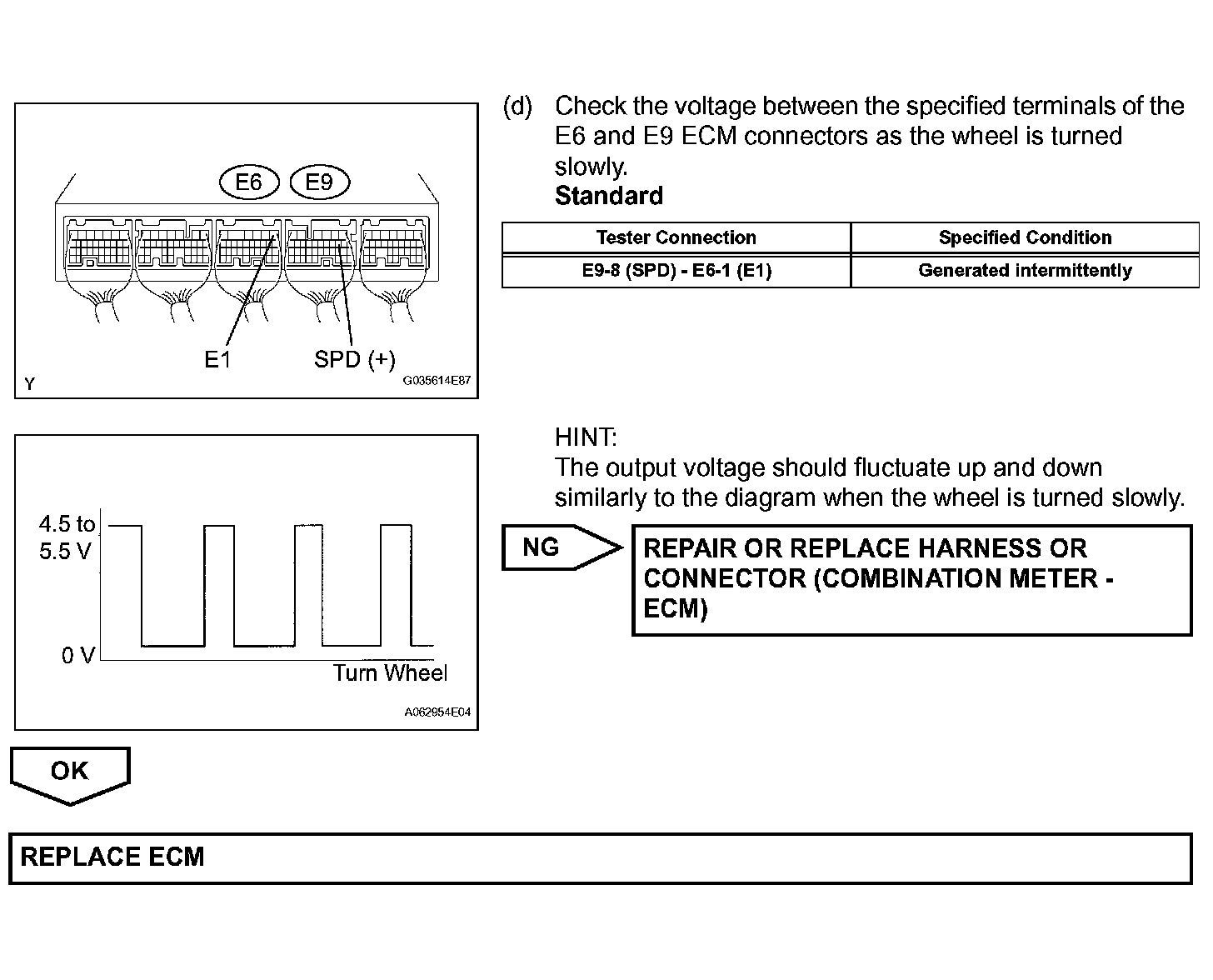 E6 E9

E1 SPD (+)

Y G035614E87

(d) Check the voltage between the specified terminals of the E6 and E9 ECM connectors as the wheel is turned slowly.
Standard

| Tester Connection | Specified Condition |
|---|---|
| E9-8 (SPD) - E6-1 (E1) | Generated intermittently |

4.5 to 5.5 V

0 V

Turn Wheel

A062954E04

HINT:
The output voltage should fluctuate up and down similarly to the diagram when the wheel is turned slowly.

NG

REPAIR OR REPLACE HARNESS OR CONNECTOR (COMBINATION METER - ECM)

OK

REPLACE ECM