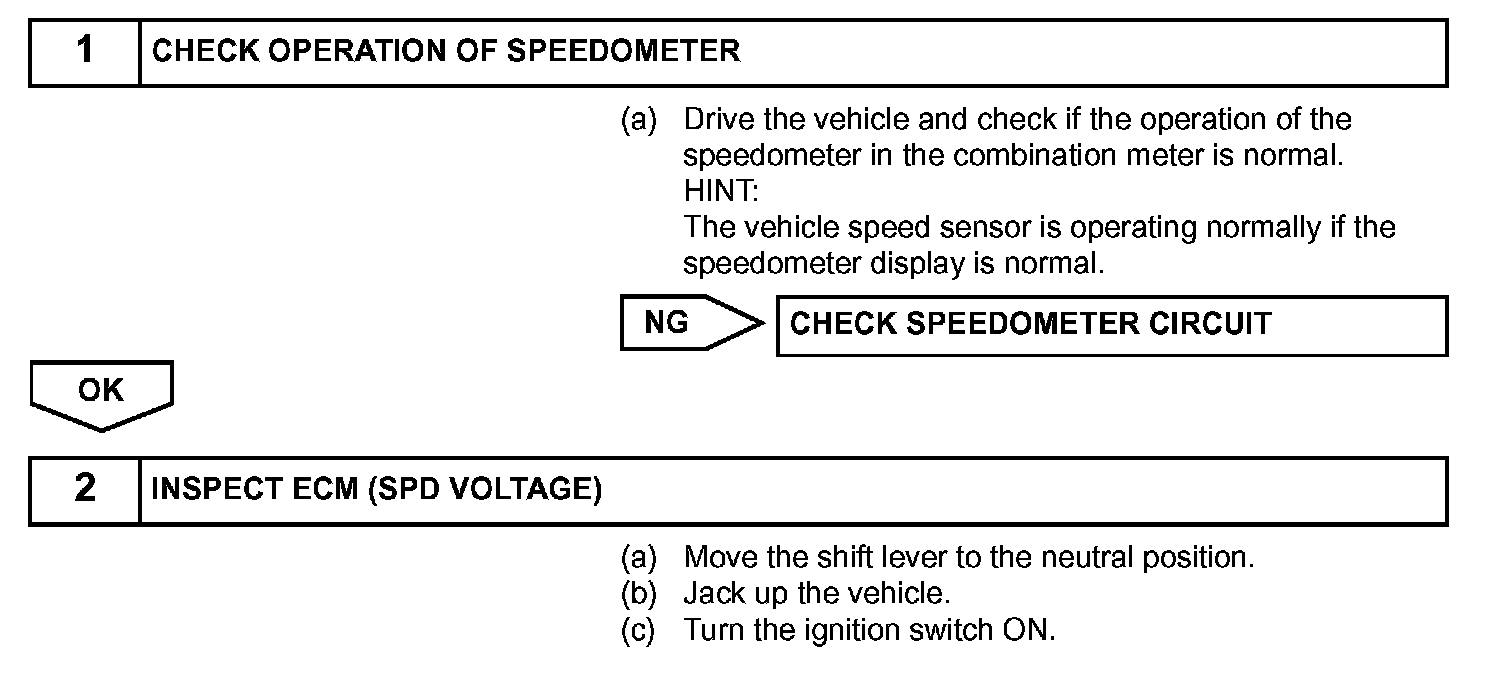 1 CHECK OPERATION OF SPEEDOMETER

(a) Drive the vehicle and check if the operation of the speedometer in the combination meter is normal.
HINT:
The vehicle speed sensor is operating normally if the speedometer display is normal.

NG

CHECK SPEEDOMETER CIRCUIT

OK

2 INSPECT ECM (SPD VOLTAGE)

(a) Move the shift lever to the neutral position.
(b) Jack up the vehicle.
(c) Turn the ignition switch ON.