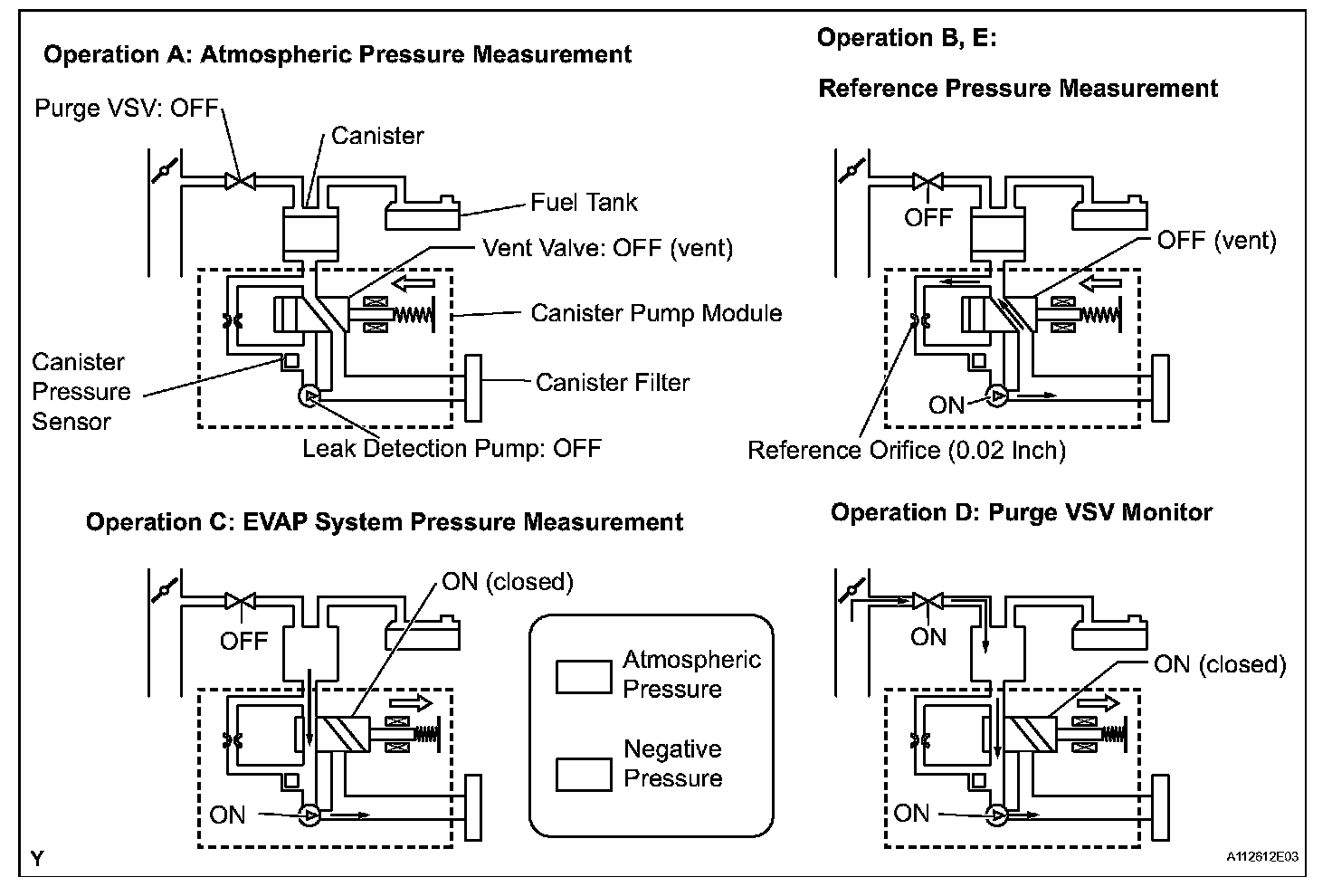 Operation A: Atmospheric Pressure Measurement

Purge VSV: OFF

Canister

Fuel Tank

Vent Valve: OFF (vent)

Canister Pump Module

Canister Pressure Sensor

Canister Filter

Leak Detection Pump: OFF

Operation B, E:

Reference Pressure Measurement

OFF

OFF (vent)

ON

Reference Orifice (0.02 Inch)

Operation C: EVAP System Pressure Measurement

ON (closed)

OFF

ON

Atmospheric Pressure

Negative Pressure

Operation D: Purge VSV Monitor

ON

ON (closed)

ON

Y

A112612E03