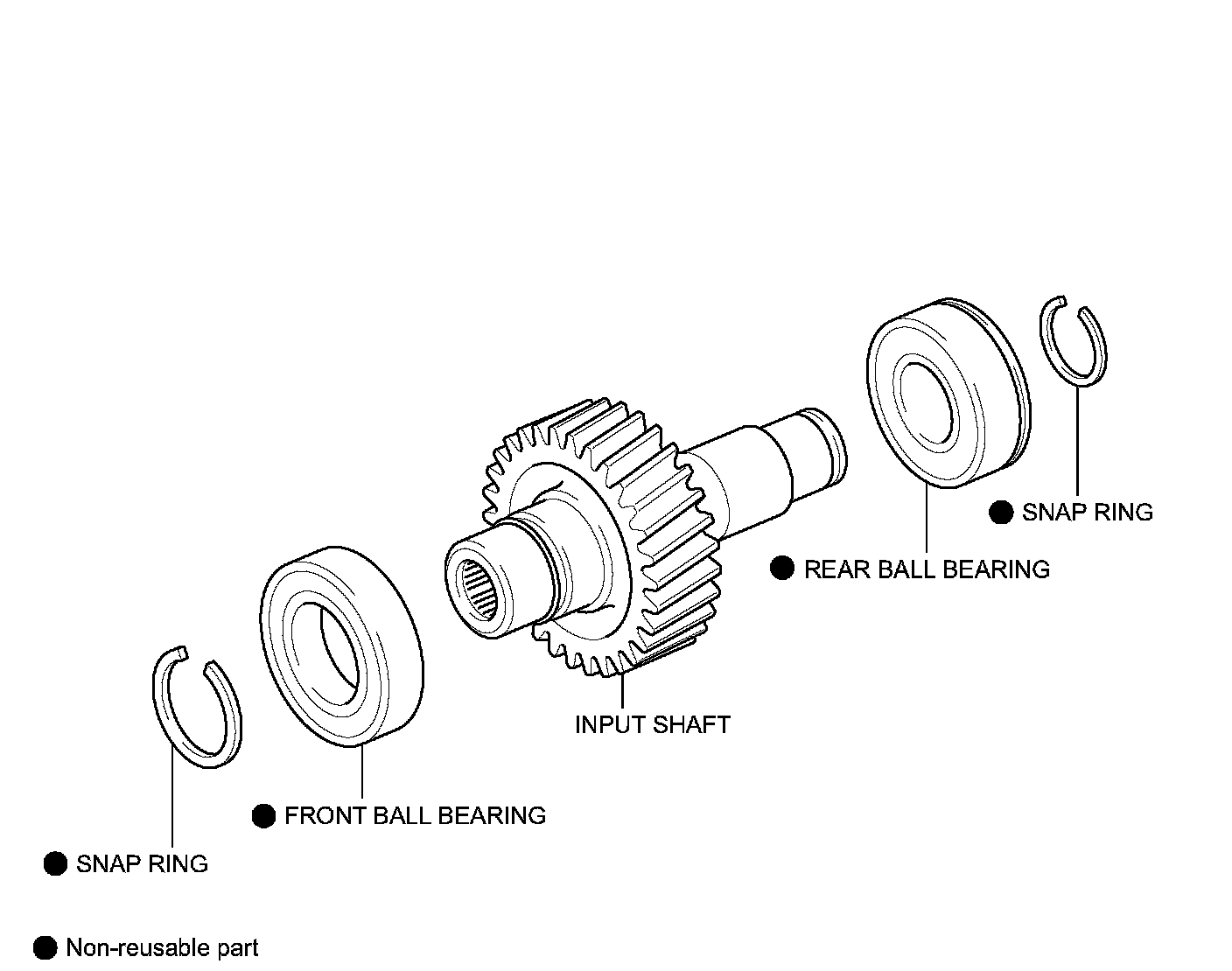 ● SNAP RING

● REAR BALL BEARING

INPUT SHAFT

● FRONT BALL BEARING

● SNAP RING

● Non-reusable part