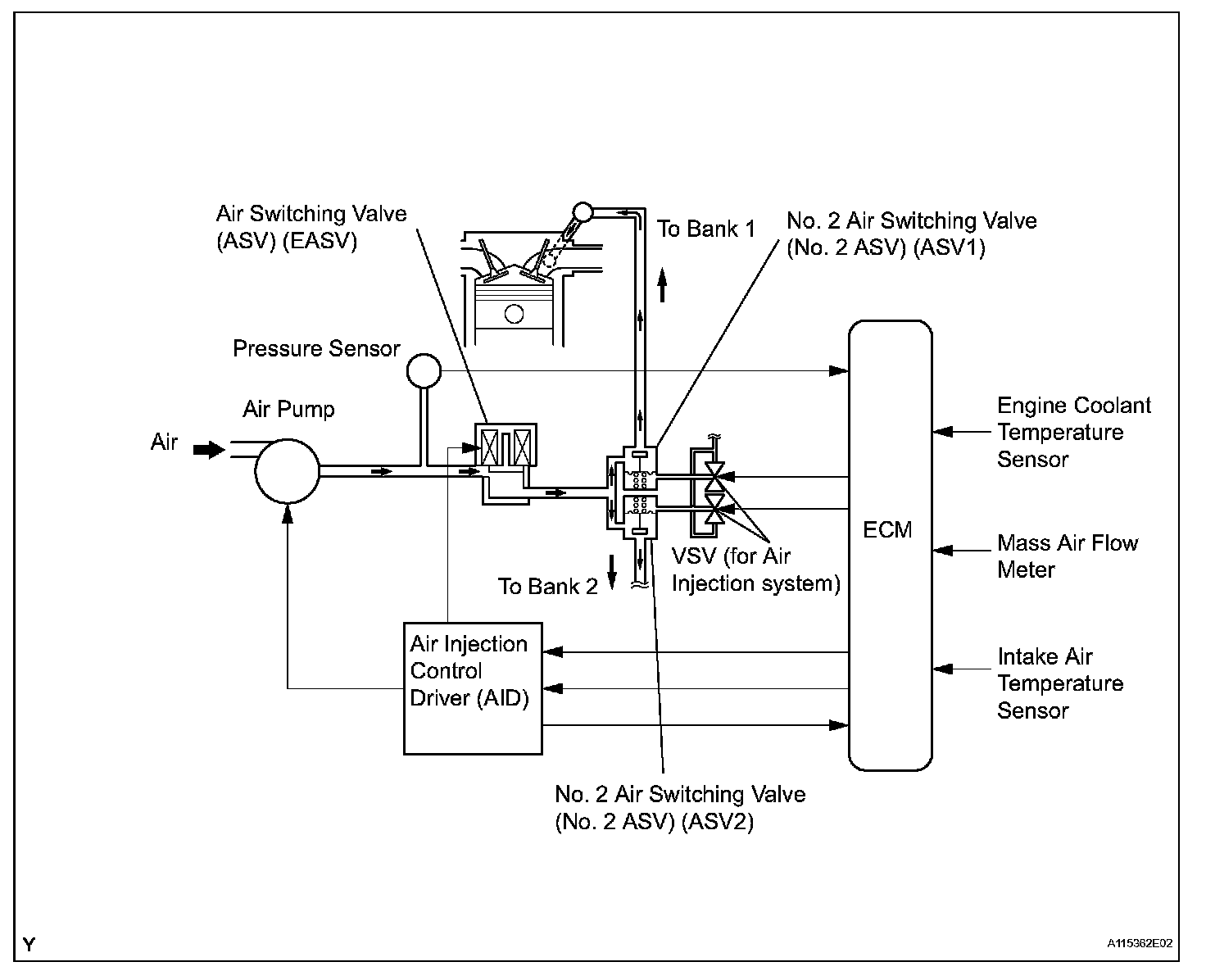 Air Switching Valve
(ASV) (EASV)

To Bank 1

No. 2 Air Switching Valve
(No. 2 ASV) (ASV1)

Pressure Sensor

Air Pump

Air

ECM

Engine Coolant
Temperature
Sensor

Mass Air Flow
Meter

VSV (for Air
Injection system)

To Bank 2

Air Injection
Control
Driver (AID)

Intake Air
Temperature
Sensor

No. 2 Air Switching Valve
(No. 2 ASV) (ASV2)

Y

A115362E02