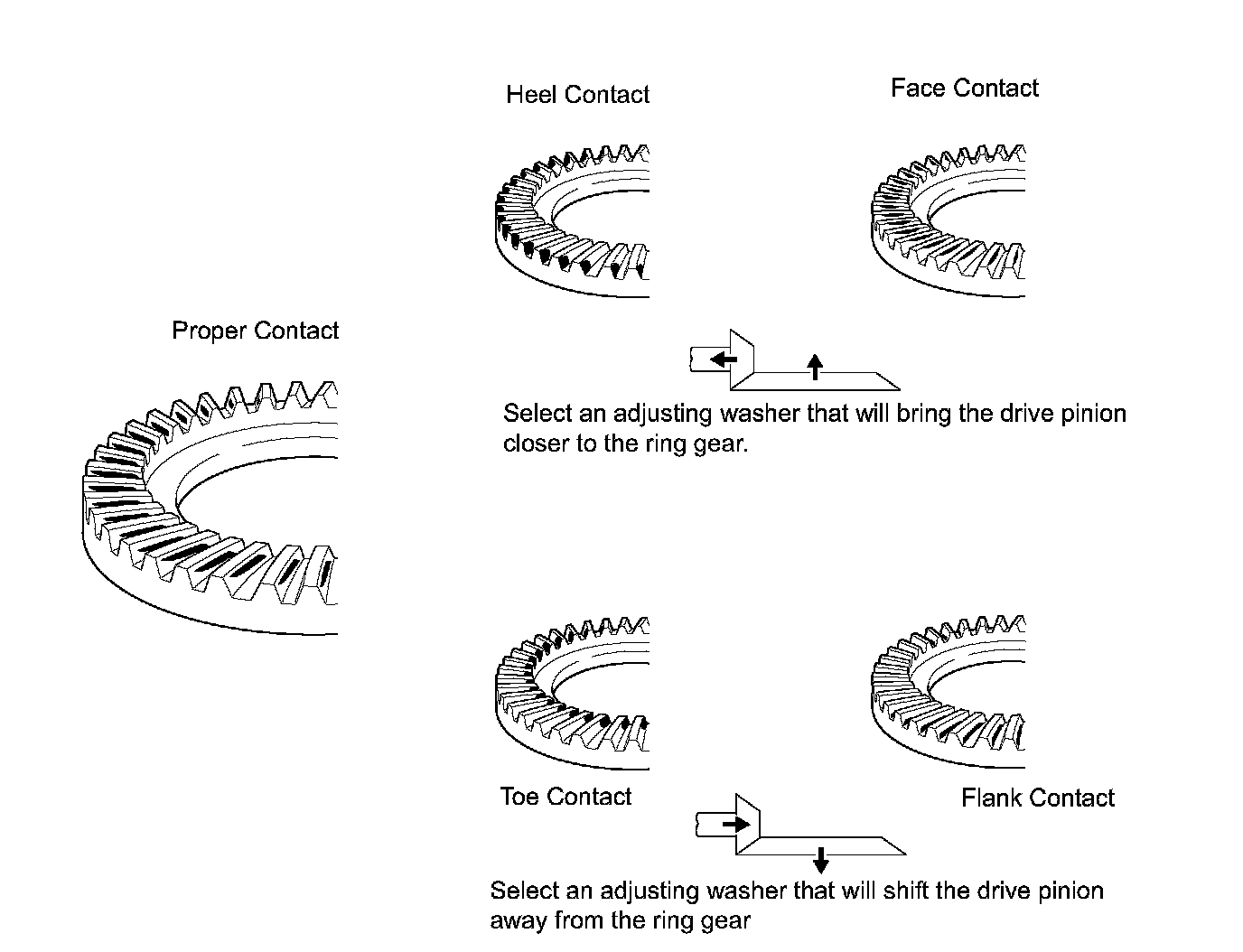 Heel Contact

Face Contact

Proper Contact

Select an adjusting washer that will bring the drive pinion closer to the ring gear.

Toe Contact

Flank Contact

Select an adjusting washer that will shift the drive pinion away from the ring gear