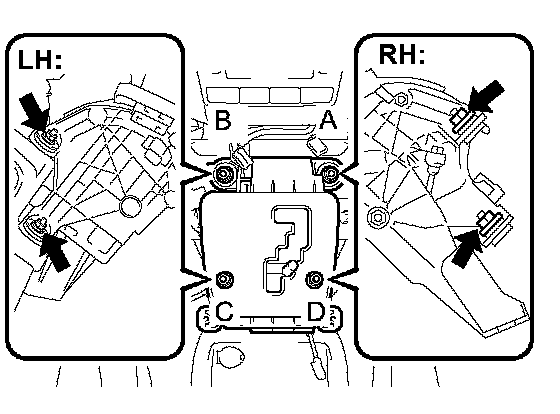 LH:
RH:
B
A
C
D