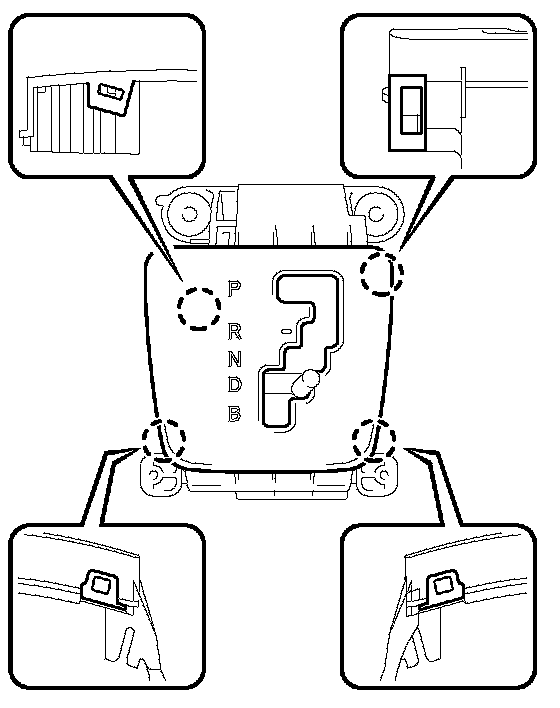 P
R
N
D
B