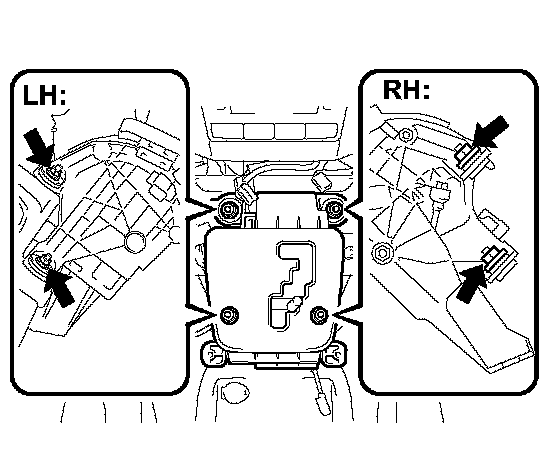 LH:

RH: