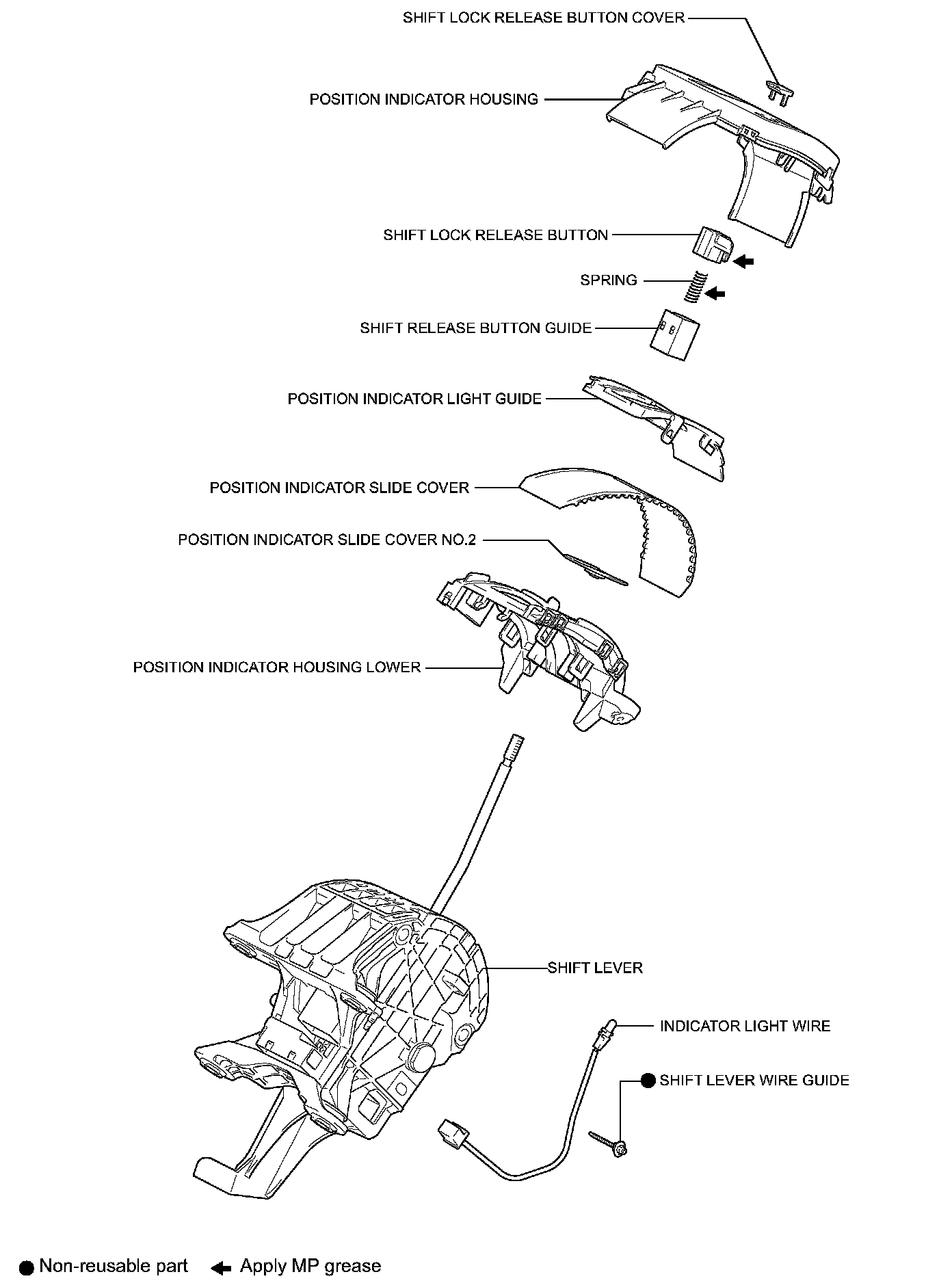 SHIFT LOCK RELEASE BUTTON COVER

POSITION INDICATOR HOUSING

SHIFT LOCK RELEASE BUTTON

SPRING

SHIFT RELEASE BUTTON GUIDE

POSITION INDICATOR LIGHT GUIDE

POSITION INDICATOR SLIDE COVER

POSITION INDICATOR SLIDE COVER NO.2

POSITION INDICATOR HOUSING LOWER

SHIFT LEVER

INDICATOR LIGHT WIRE

● SHIFT LEVER WIRE GUIDE

● Non-reusable part ← Apply MP grease