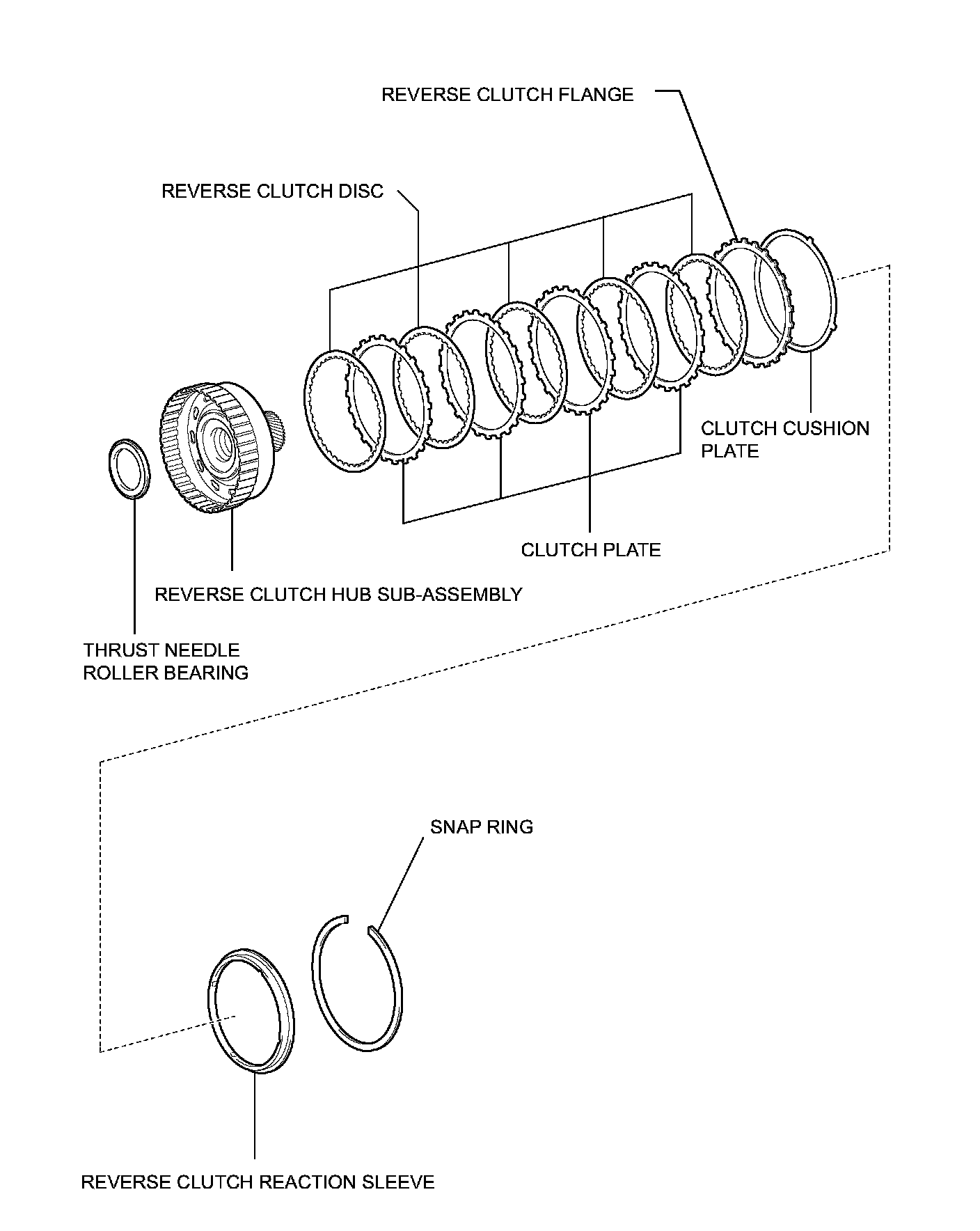 REVERSE CLUTCH FLANGE

REVERSE CLUTCH DISC

CLUTCH CUSHION PLATE

CLUTCH PLATE

REVERSE CLUTCH HUB SUB-ASSEMBLY

THRUST NEEDLE ROLLER BEARING

SNAP RING

REVERSE CLUTCH REACTION SLEEVE