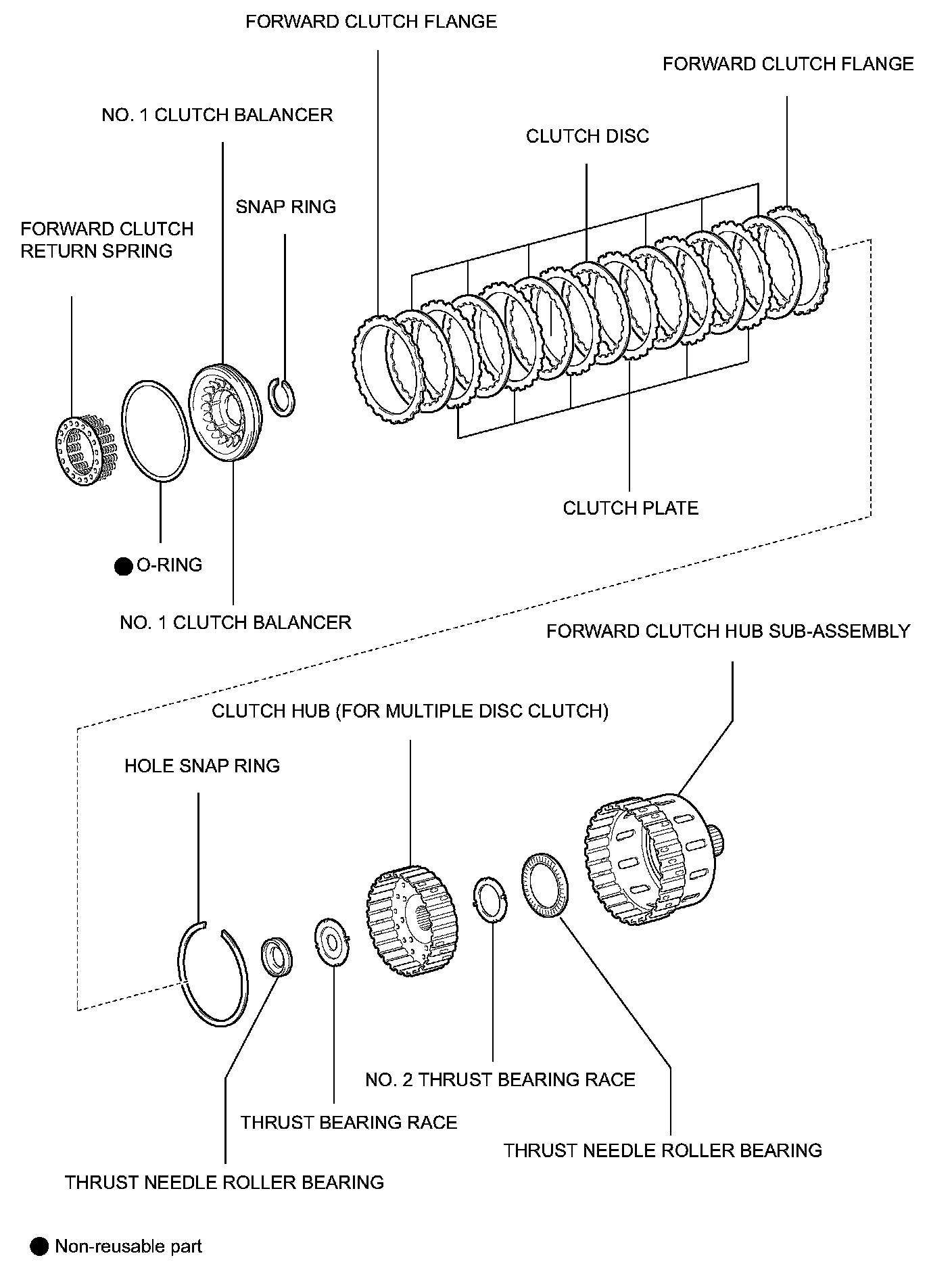 FORWARD CLUTCH FLANGE

FORWARD CLUTCH FLANGE

NO. 1 CLUTCH BALANCER

CLUTCH DISC

SNAP RING

FORWARD CLUTCH RETURN SPRING

CLUTCH PLATE

● O-RING

NO. 1 CLUTCH BALANCER

FORWARD CLUTCH HUB SUB-ASSEMBLY

CLUTCH HUB (FOR MULTIPLE DISC CLUTCH)

HOLE SNAP RING

NO. 2 THRUST BEARING RACE

THRUST BEARING RACE

THRUST NEEDLE ROLLER BEARING

THRUST NEEDLE ROLLER BEARING

● Non-reusable part