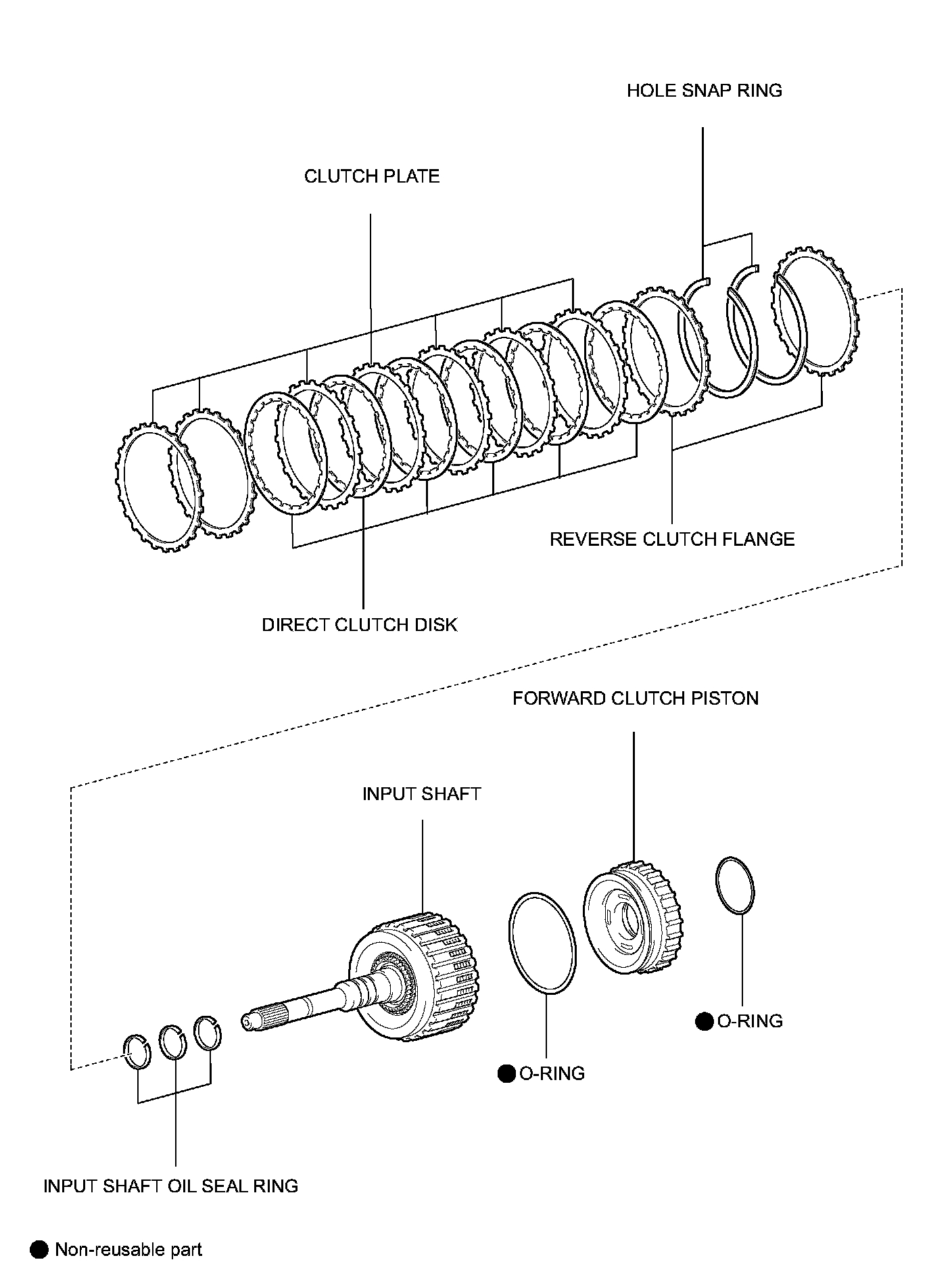 HOLE SNAP RING

CLUTCH PLATE

REVERSE CLUTCH FLANGE

DIRECT CLUTCH DISK

FORWARD CLUTCH PISTON

INPUT SHAFT

● O-RING

● O-RING

INPUT SHAFT OIL SEAL RING

● Non-reusable part