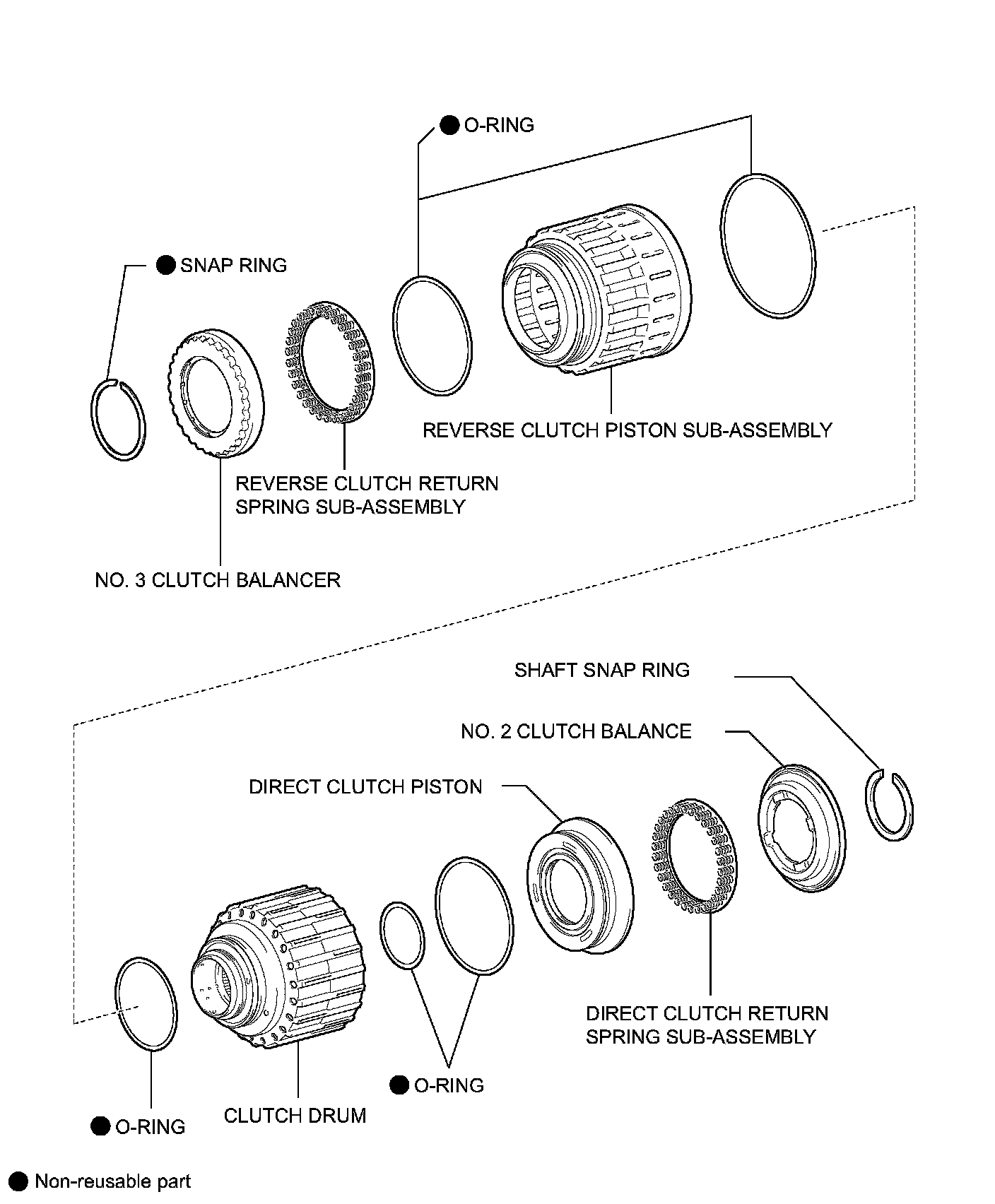 ● O-RING

● SNAP RING

REVERSE CLUTCH PISTON SUB-ASSEMBLY

REVERSE CLUTCH RETURN SPRING SUB-ASSEMBLY

NO. 3 CLUTCH BALANCER

SHAFT SNAP RING

NO. 2 CLUTCH BALANCE

DIRECT CLUTCH PISTON

DIRECT CLUTCH RETURN SPRING SUB-ASSEMBLY

● O-RING

● O-RING

CLUTCH DRUM

● Non-reusable part