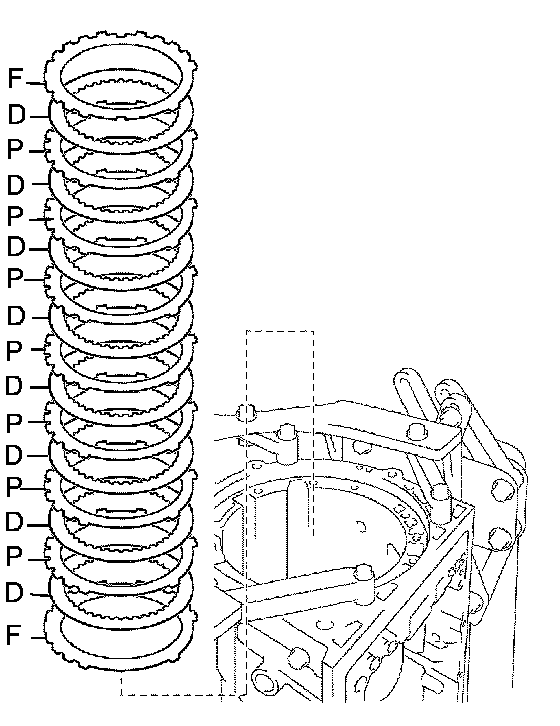 F
D
P
D
P
D
P
D
P
D
P
D
P
D
P
D
F