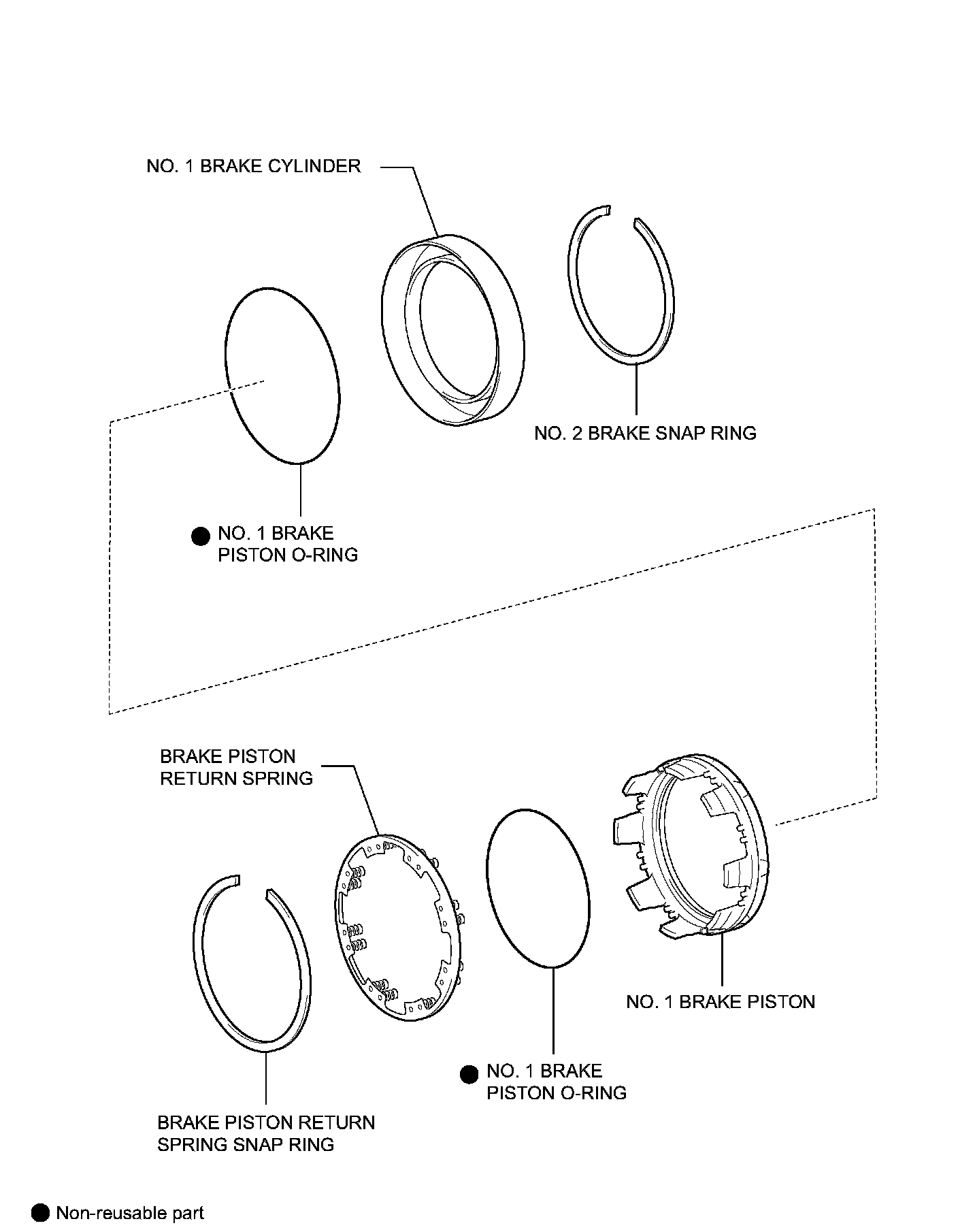 NO. 1 BRAKE CYLINDER

NO. 2 BRAKE SNAP RING

● NO. 1 BRAKE PISTON O-RING

BRAKE PISTON RETURN SPRING

NO. 1 BRAKE PISTON

● NO. 1 BRAKE PISTON O-RING

BRAKE PISTON RETURN SPRING SNAP RING

● Non-reusable part